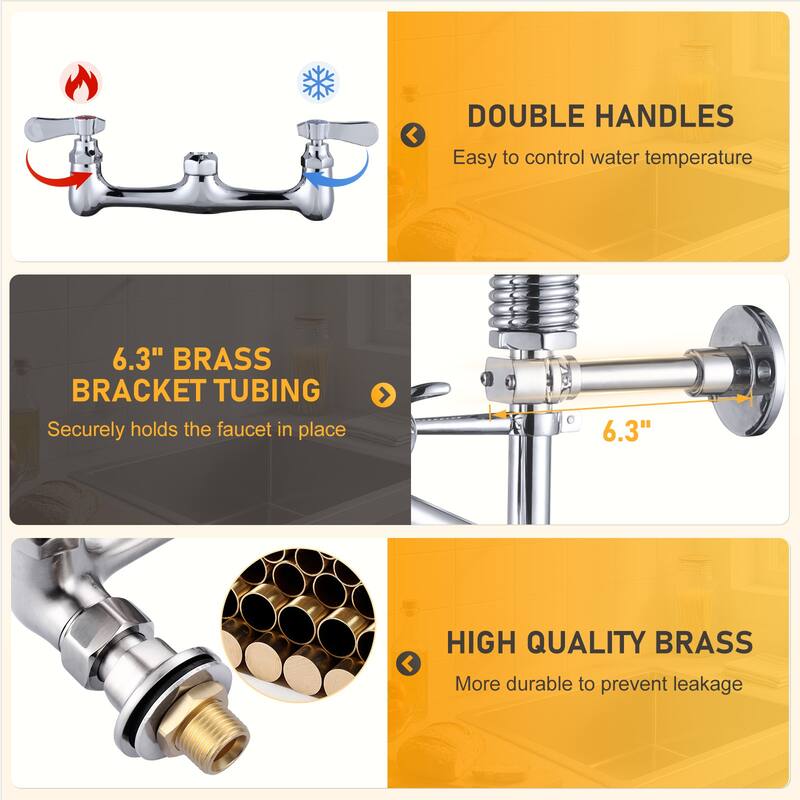 DOUBLE HANDLES

Easy to control water temperature

6.3" BRASS BRACKET TUBING

Securely holds the faucet in place

6.3"

HIGH QUALITY BRASS

More durable to prevent leakage