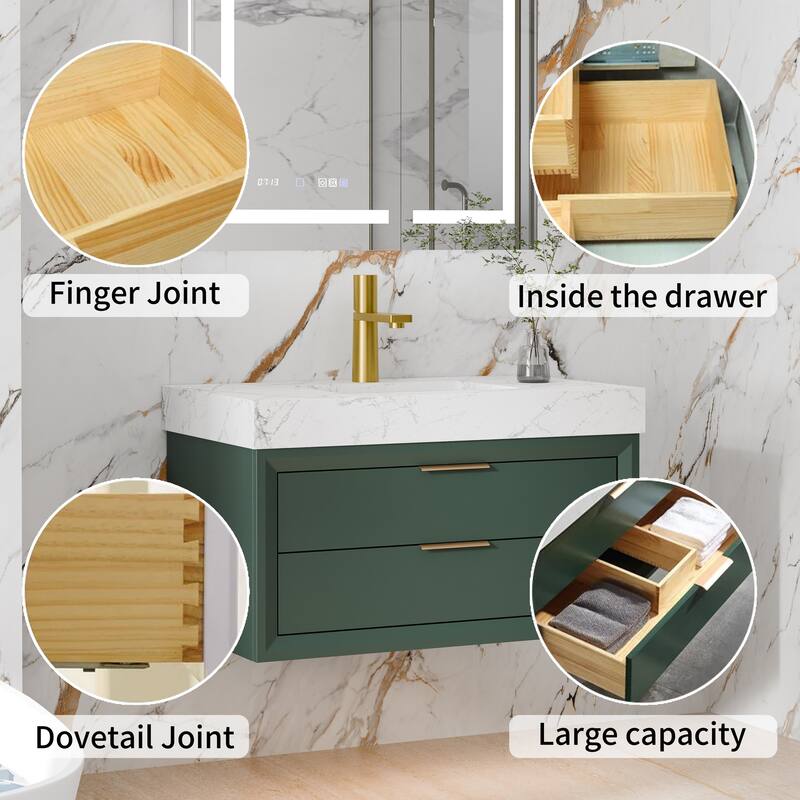 Finger Joint

Inside the drawer

Dovetail Joint

Large capacity