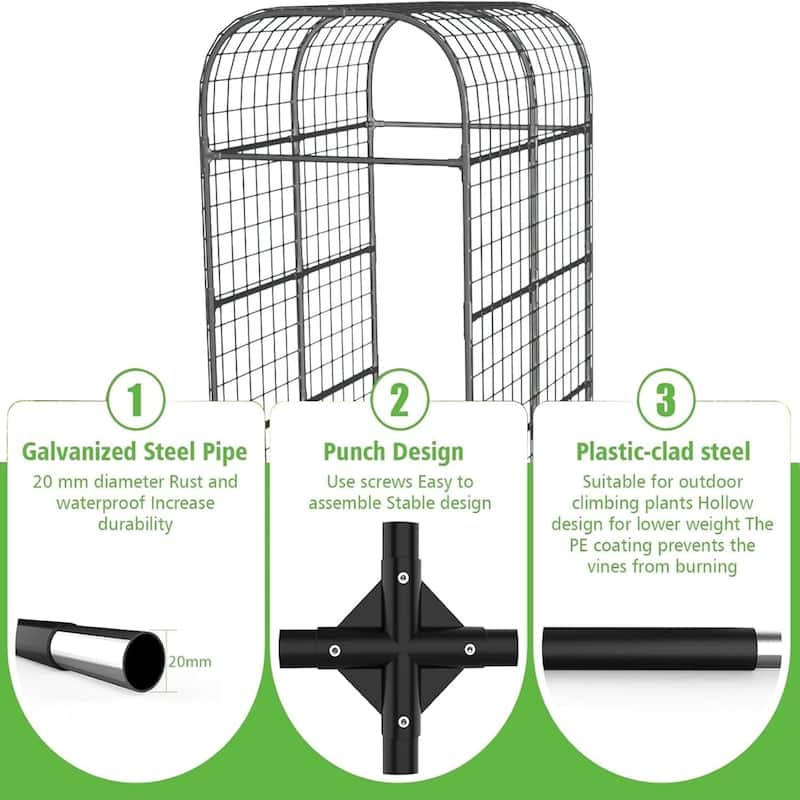 1

Galvanized Steel Pipe

20 mm diameter Rust and waterproof Increase durability

20mm

2

Punch Design

Use screws Easy to assemble Stable design

3

Plastic-clad steel

Suitable for outdoor climbing plants Hollow design for lower weight The PE coating prevents the vines from burning