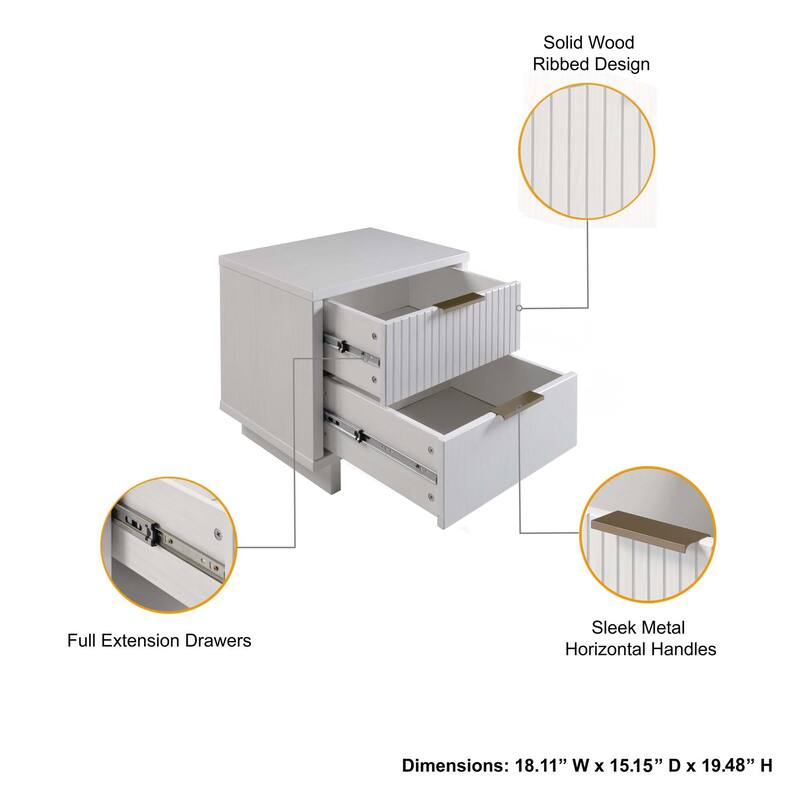 Solid Wood
Ribbed Design

Full Extension Drawers

Sleek Metal
Horizontal Handles

Dimensions: 18.11” W x 15.15” D x 19.48” H