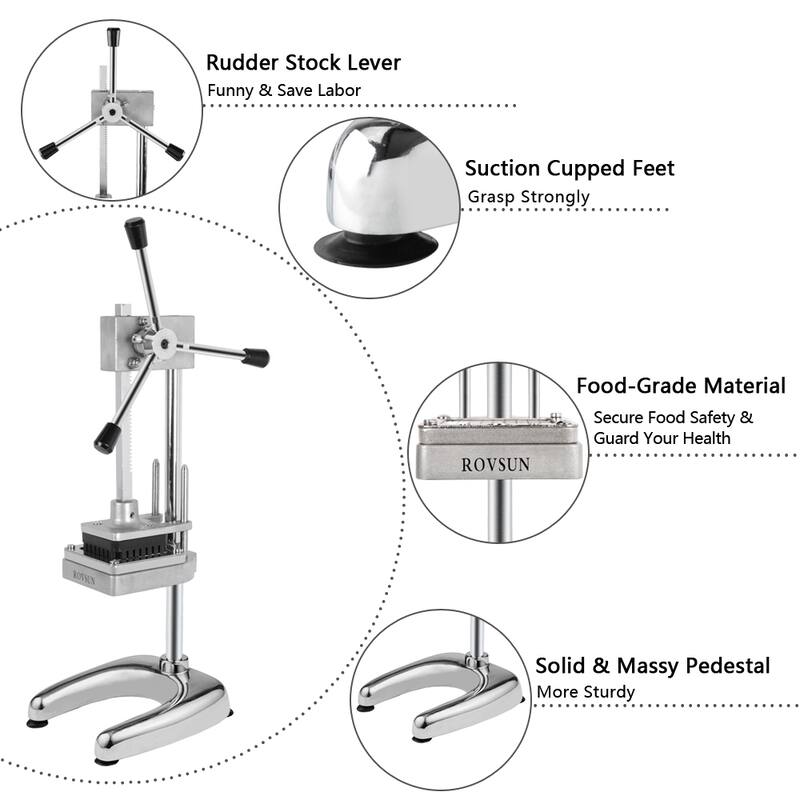 Rudder Stock Lever
Funny & Save Labor

Suction Cupped Feet
Grasp Strongly

Food-Grade Material
Secure Food Safety & Guard Your Health

ROVSUN

ROVSUN

Solid & Massy Pedestal
More Sturdy