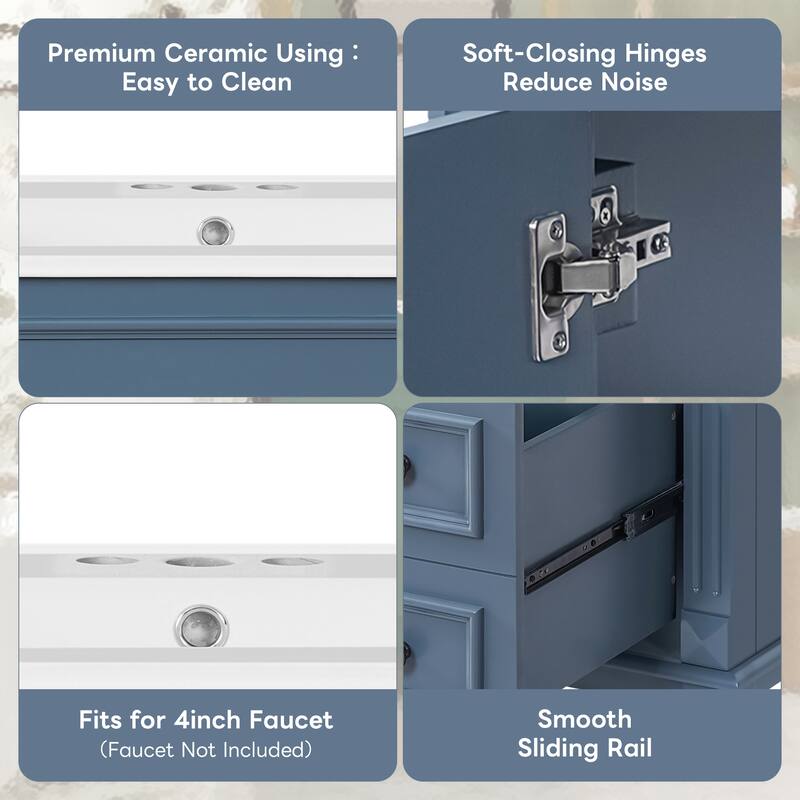 Premium Ceramic Using : Easy to Clean

Soft-Closing Hinges Reduce Noise

Fits for 4inch Faucet
(Faucet Not Included)

Smooth Sliding Rail