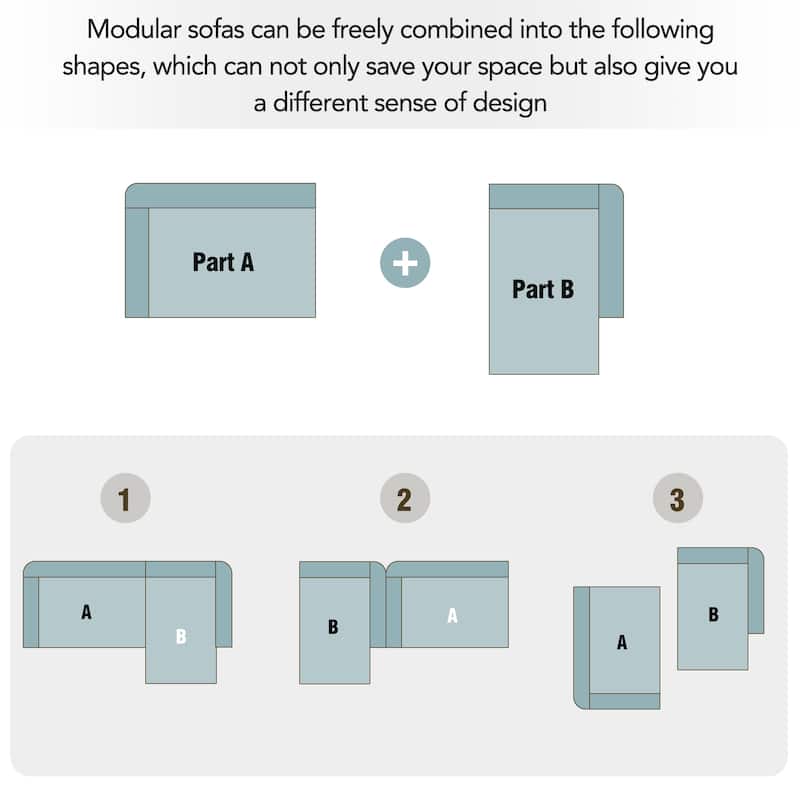 Modular sofas can be freely combined into the following shapes, which can not only save your space but also give you a different sense of design

Part A

+

Part B

1

A

B

2

B

A

3

A

B