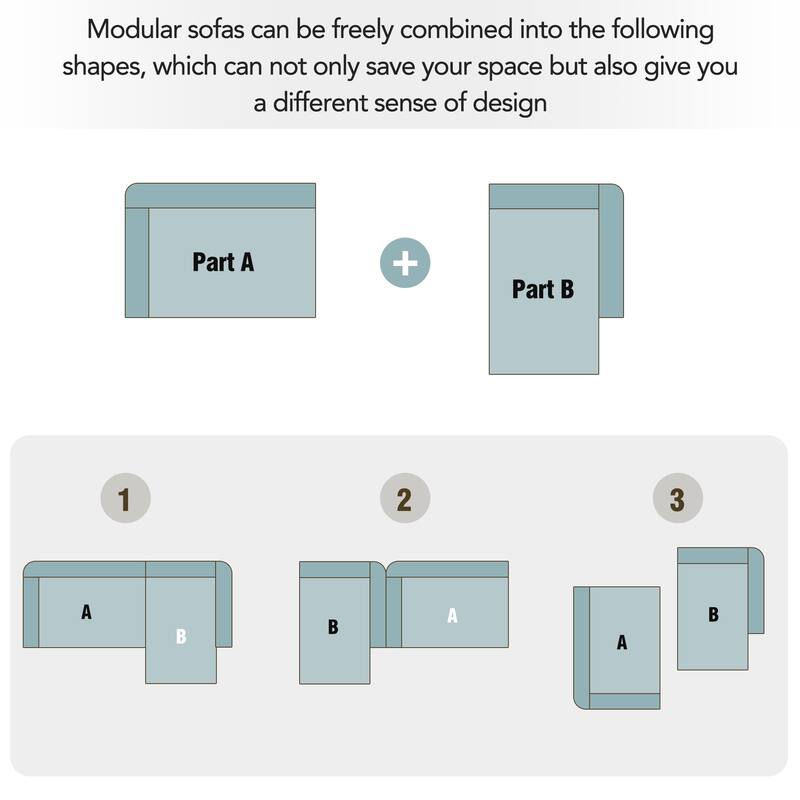 Modular sofas can be freely combined into the following shapes, which can not only save your space but also give you a different sense of design

Part A

+

Part B

1

A

B

2

B

A

3

A

B