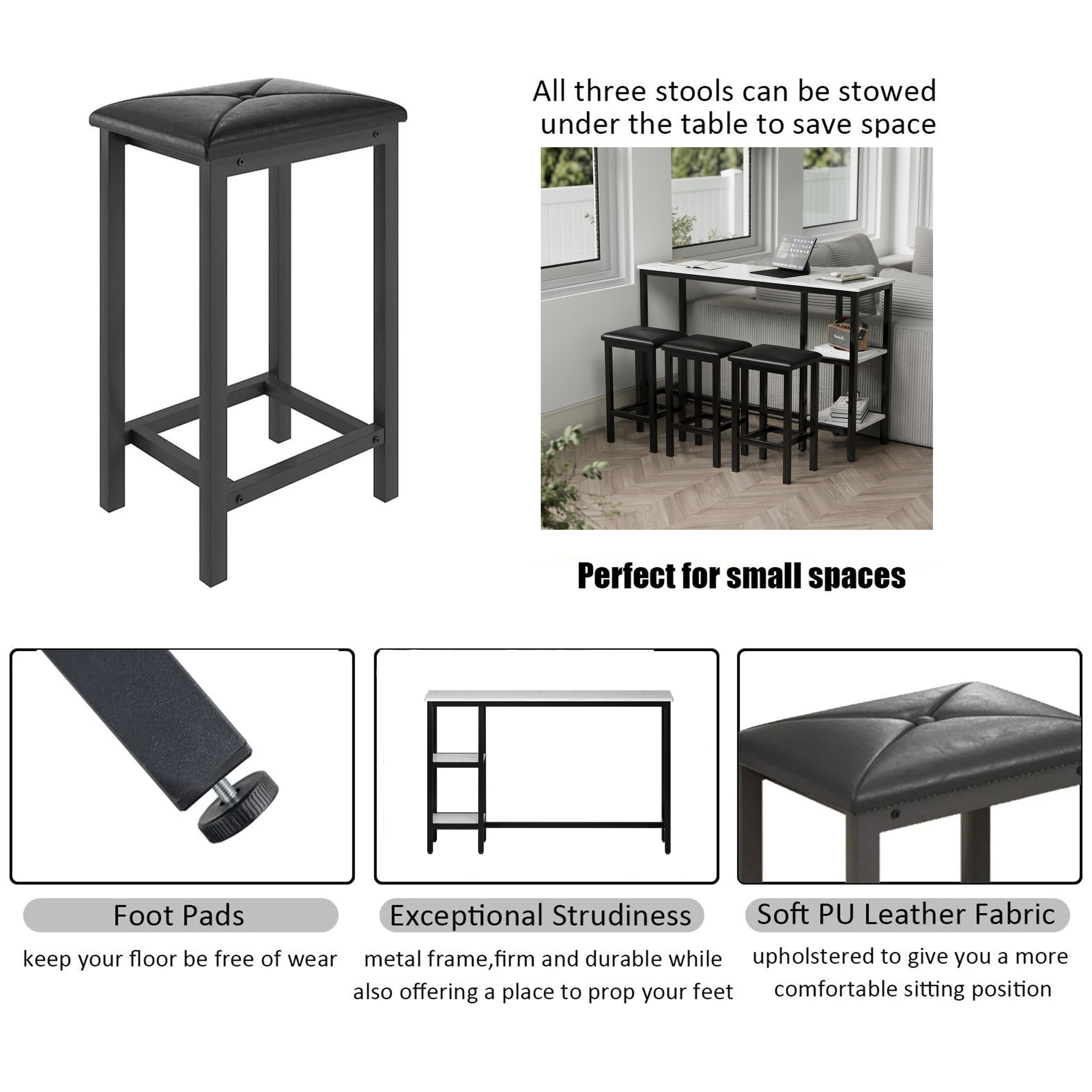 All three stools can be stowed under the table to save space

Perfect for small spaces

Foot Pads

keep your floor be free of wear

Exceptional Strudiness

metal frame,firm and durable while also offering a place to prop your feet

Soft PU Leather Fabric

upholstered to give you a more comfortable sitting position