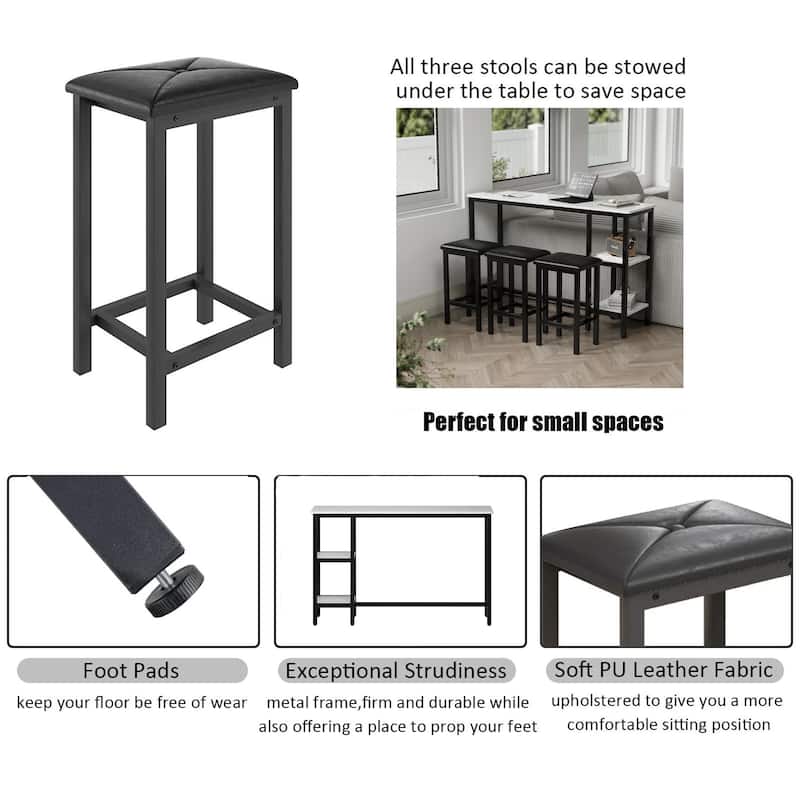 All three stools can be stowed under the table to save space

Perfect for small spaces

Foot Pads

keep your floor be free of wear

Exceptional Strudiness

metal frame,firm and durable while also offering a place to prop your feet

Soft PU Leather Fabric

upholstered to give you a more comfortable sitting position