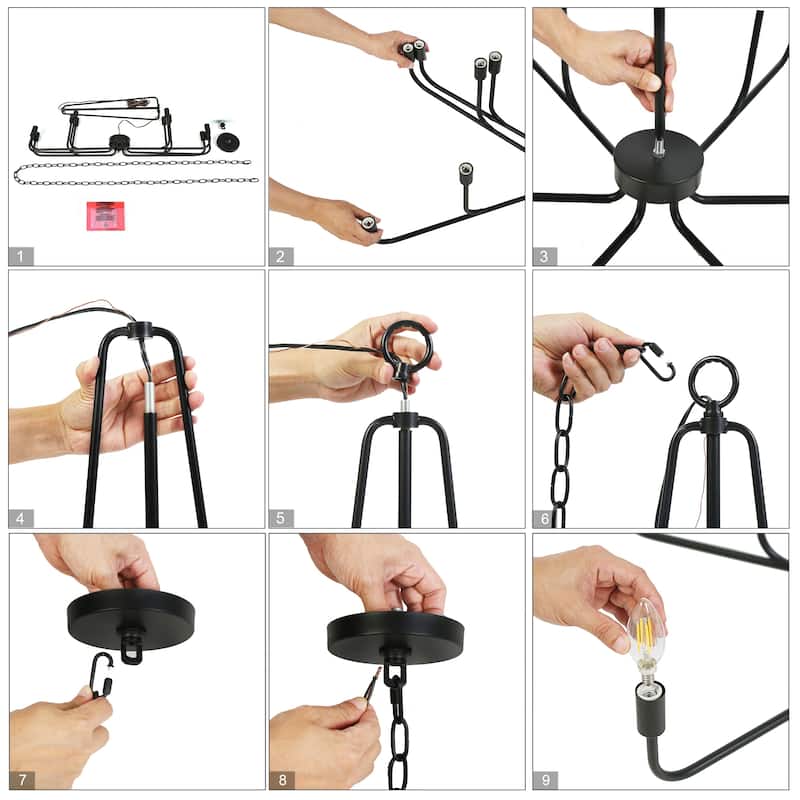 1

2

3

4

5

6

7

8

9