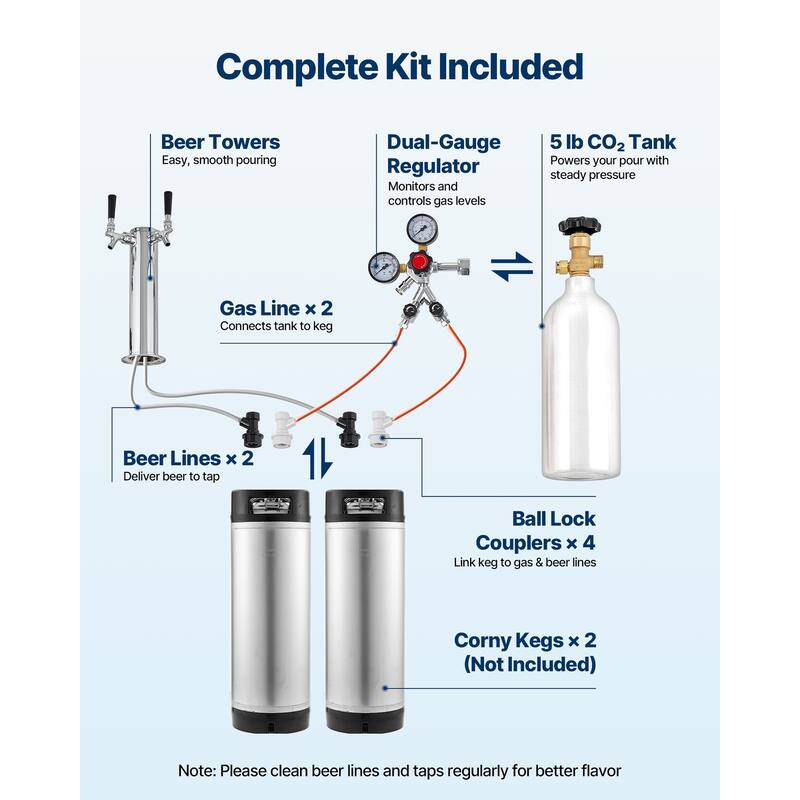 Complete Kit Included

Beer Towers
Easy, smooth pouring

Dual-Gauge Regulator
Monitors and controls gas levels

5 lb $CO_2$ Tank
Powers your pour with steady pressure

Gas Line × 2
Connects tank to keg

Beer Lines × 2
Deliver beer to tap

Ball Lock Couplers × 4
Link keg to gas & beer lines

Corny Kegs × 2 (Not Included)

Note: Please clean beer lines and taps regularly for better flavor