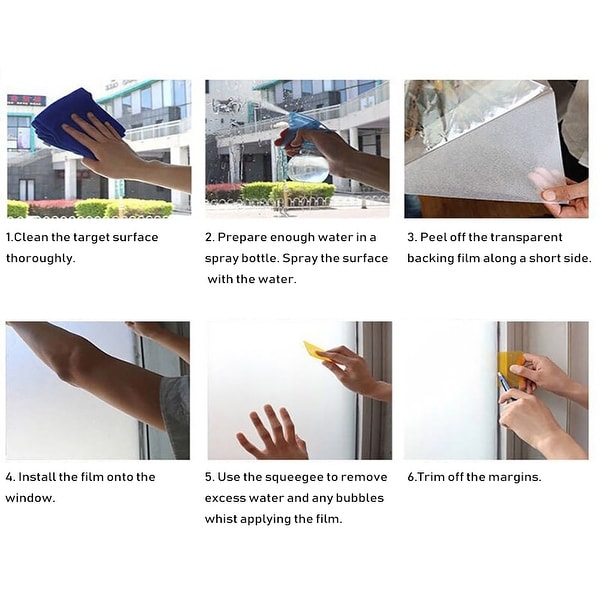 1.Clean the target surface thoroughly.

2. Prepare enough water in a spray bottle. Spray the surface with the water.

3. Peel off the transparent backing film along a short side.

4. Install the film onto the window.

5. Use the squeegee to remove excess water and any bubbles whist applying the film.

6.Trim off the margins.