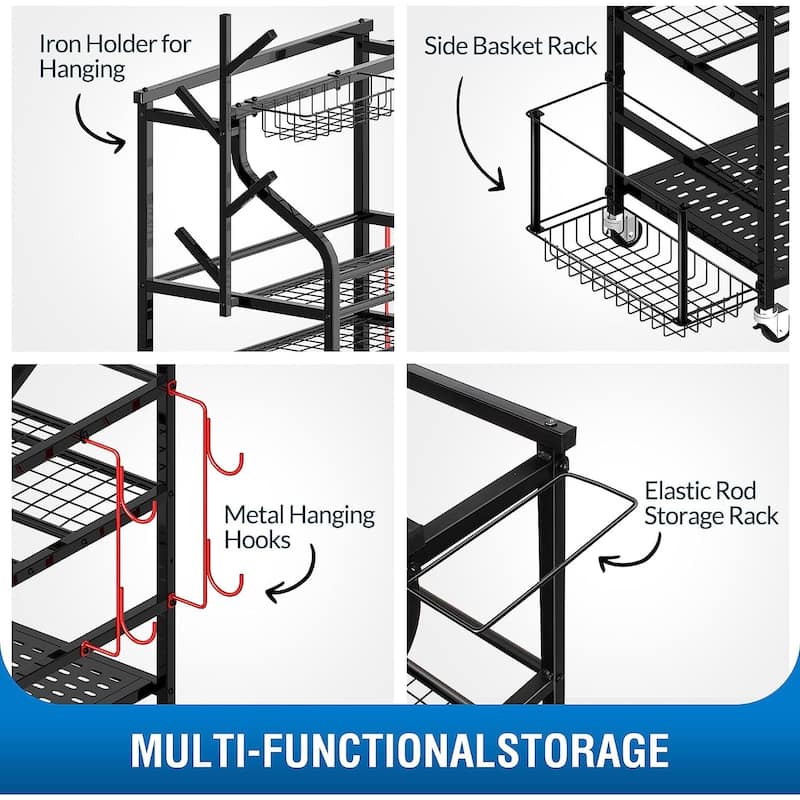 Iron Holder for Hanging

Side Basket Rack

Metal Hanging Hooks

Elastic Rod Storage Rack

MULTI-FUNCTIONALSTORAGE