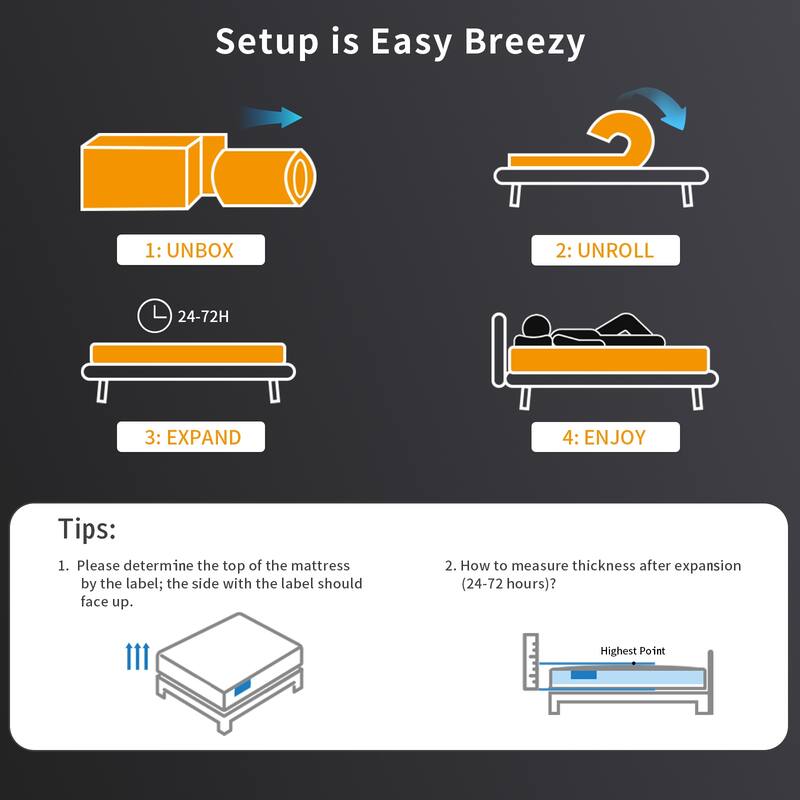 Setup is Easy Breezy

1: UNBOX

2: UNROLL

24-72H

3: EXPAND

4: ENJOY

Tips:

1. Please determine the top of the mattress by the label; the side with the label should face up.

2. How to measure thickness after expansion (24-72 hours)?

Highest Point