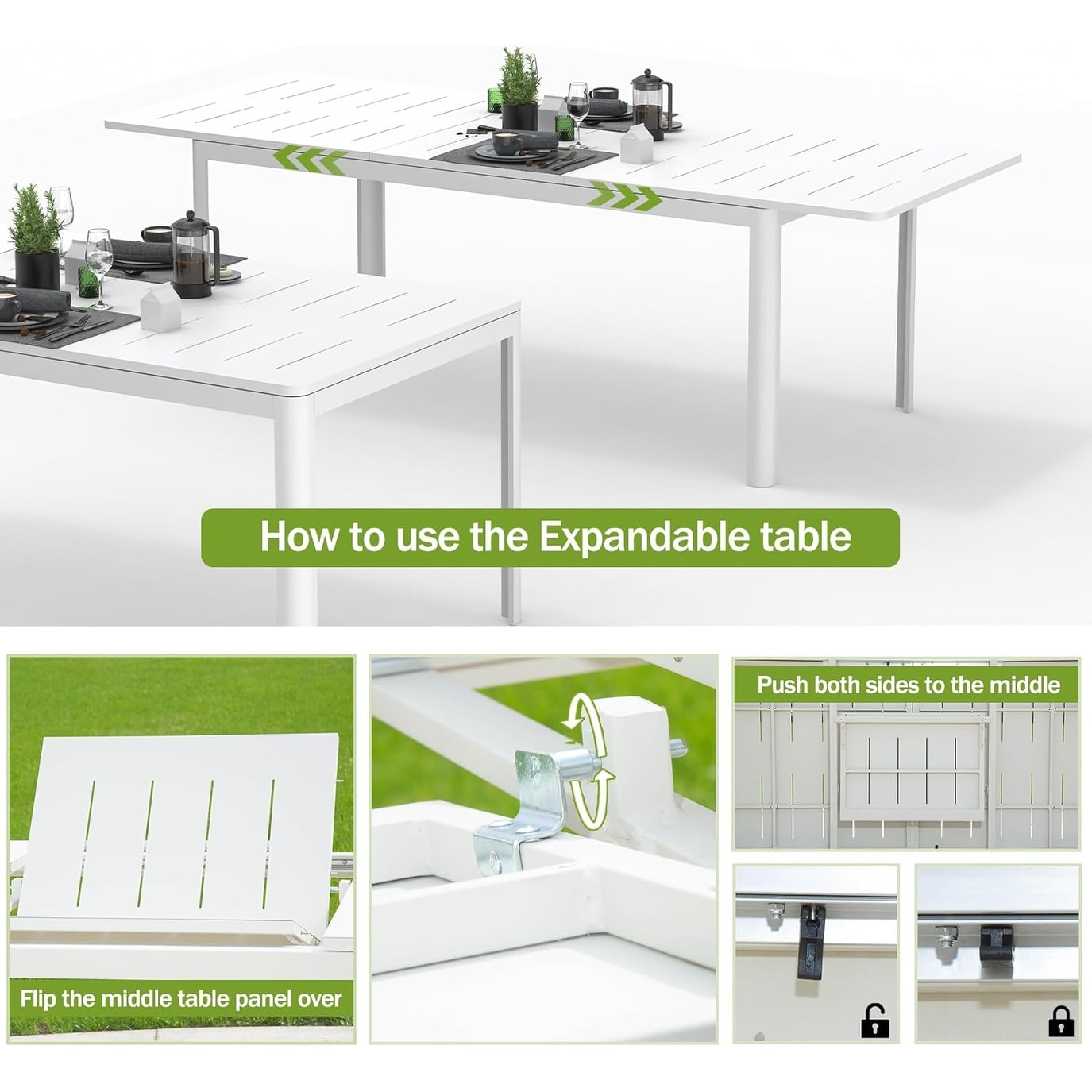 How to use the Expandable table

Flip the middle table panel over

Push both sides to the middle