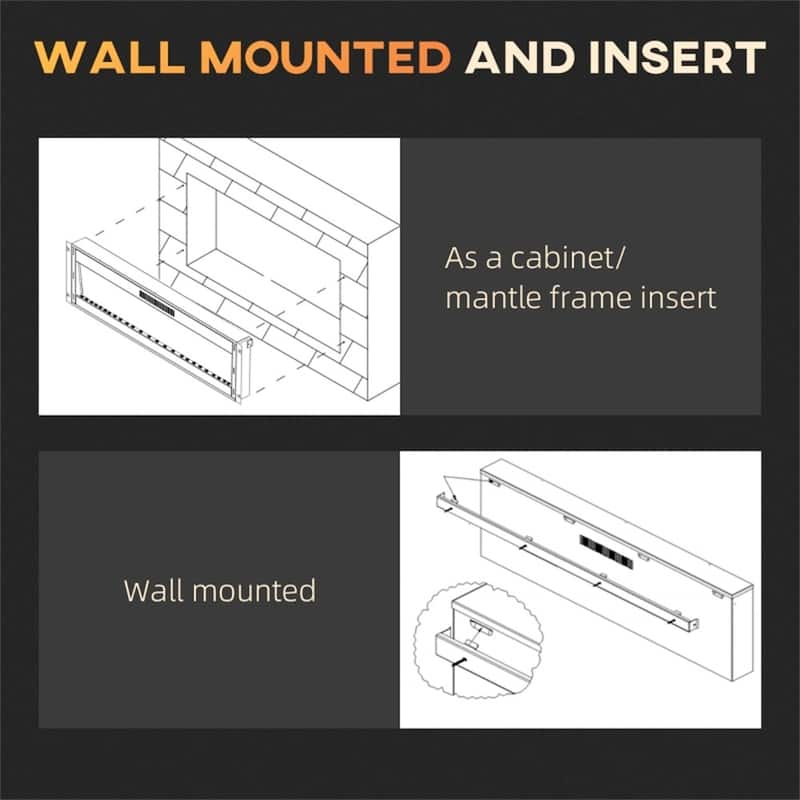 WALL MOUNTED AND INSERT

As a cabinet/ mantle frame insert

Wall mounted