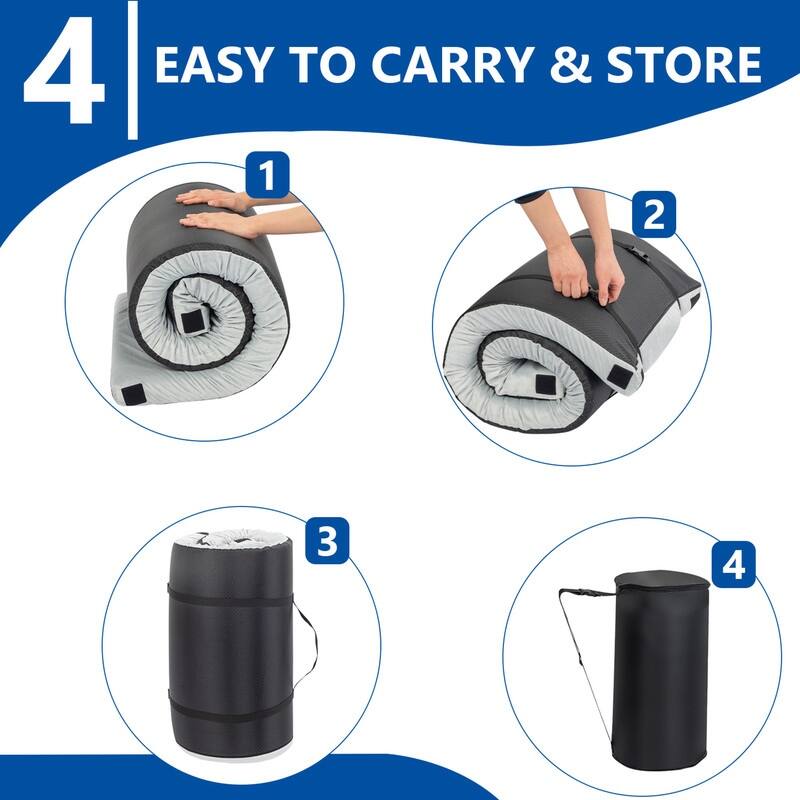 4 EASY TO CARRY & STORE

1

2

3

4