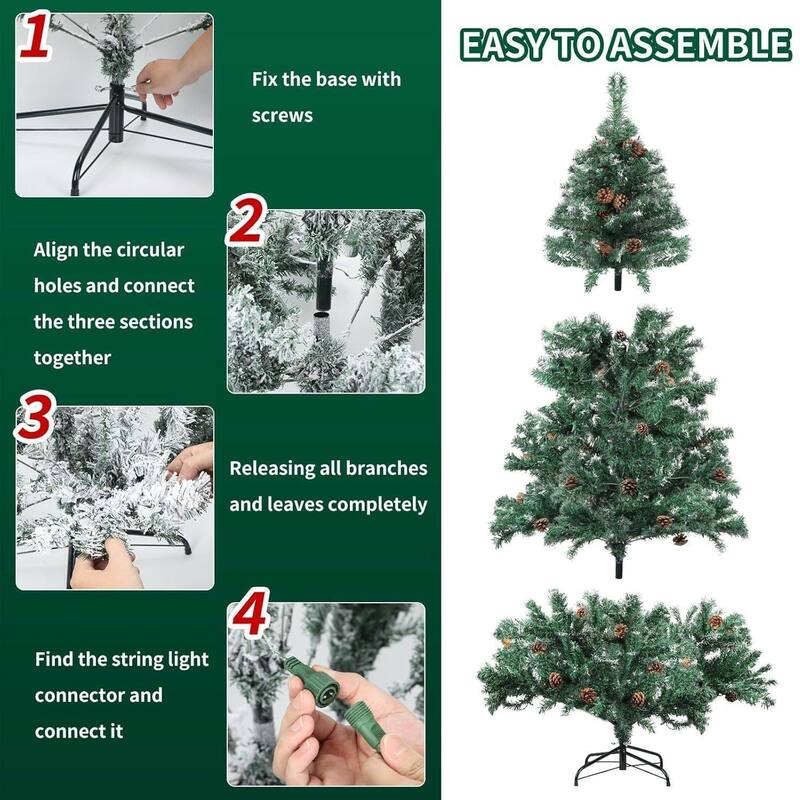 1

Fix the base with screws

2

Align the circular holes and connect the three sections together

3

Releasing all branches and leaves completely

4

Find the string light connector and connect it

EASY TO ASSEMBLE