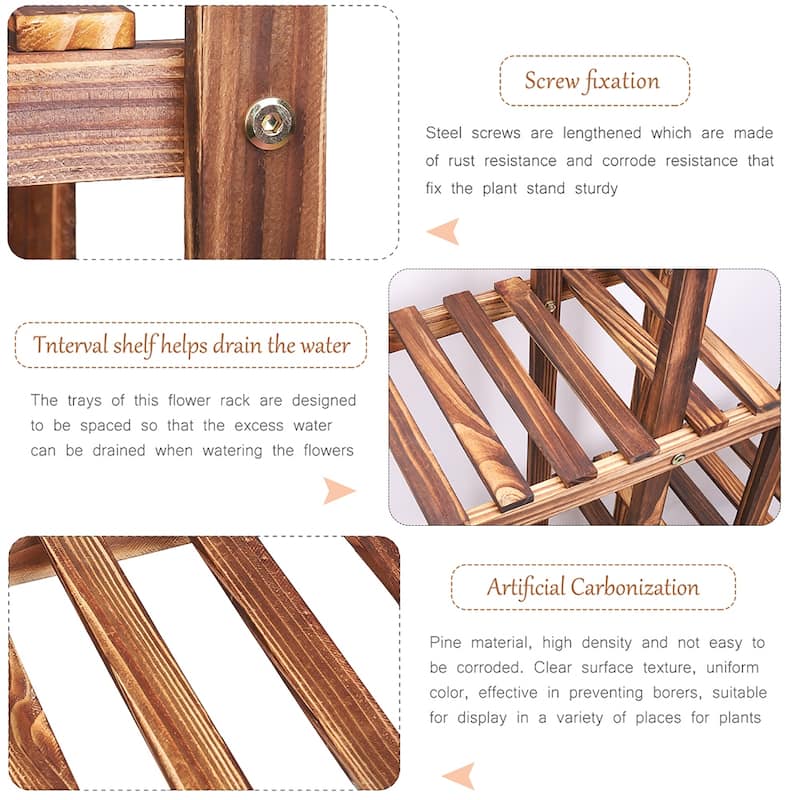 Screw fixation

Steel screws are lengthened which are made of rust resistance and corrode resistance that fix the plant stand sturdy

Tnterval shelf helps drain the water

The trays of this flower rack are designed to be spaced so that the excess water can be drained when watering the flowers

Artificial Carbonization

Pine material, high density and not easy to be corroded. Clear surface texture, uniform color, effective in preventing borers, suitable for display in a variety of places for plants