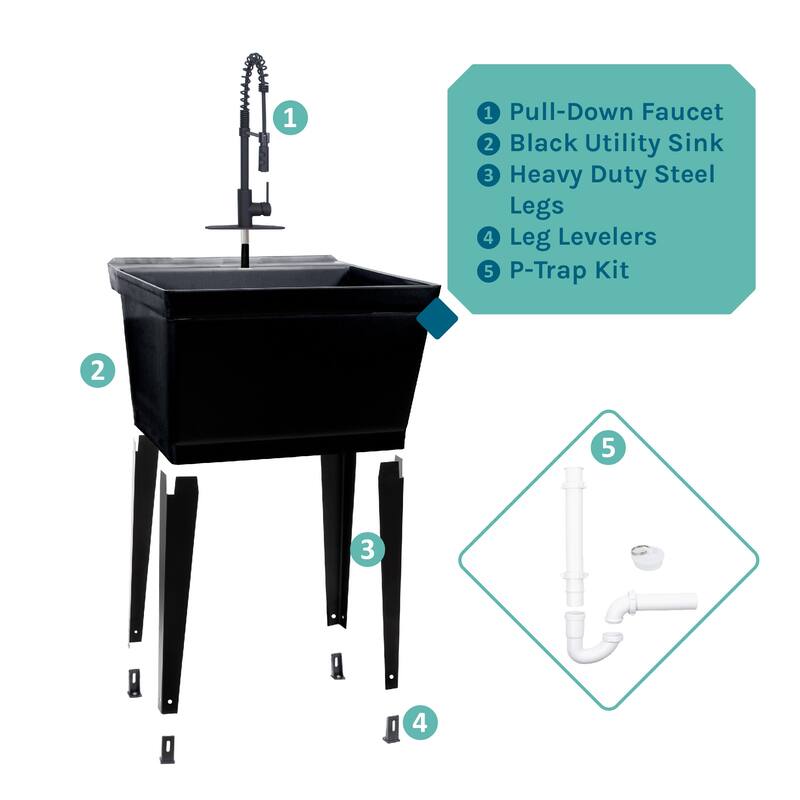 1

1 Pull-Down Faucet
2 Black Utility Sink
3 Heavy Duty Steel Legs
4 Leg Levelers
5 P-Trap Kit

2

5

3

4