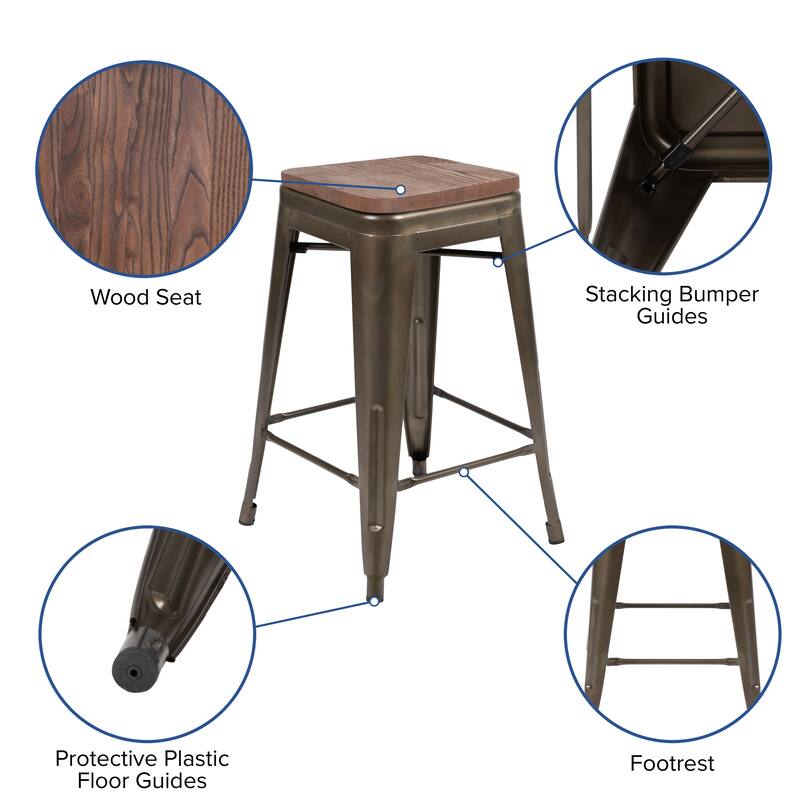 Wood Seat

Stacking Bumper Guides

Protective Plastic Floor Guides

Footrest