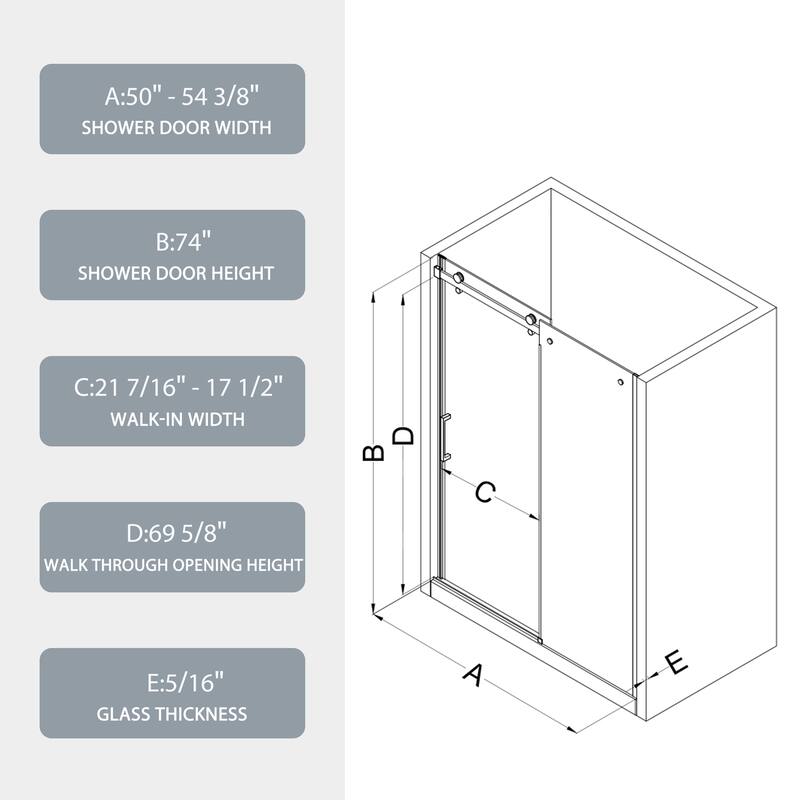 A:50" - 54 3/8"
SHOWER DOOR WIDTH

B:74"
SHOWER DOOR HEIGHT

C:21 7/16" - 17 1/2"
WALK-IN WIDTH

D:69 5/8"
WALK THROUGH OPENING HEIGHT

E:5/16"
GLASS THICKNESS

B
D
C
A
E