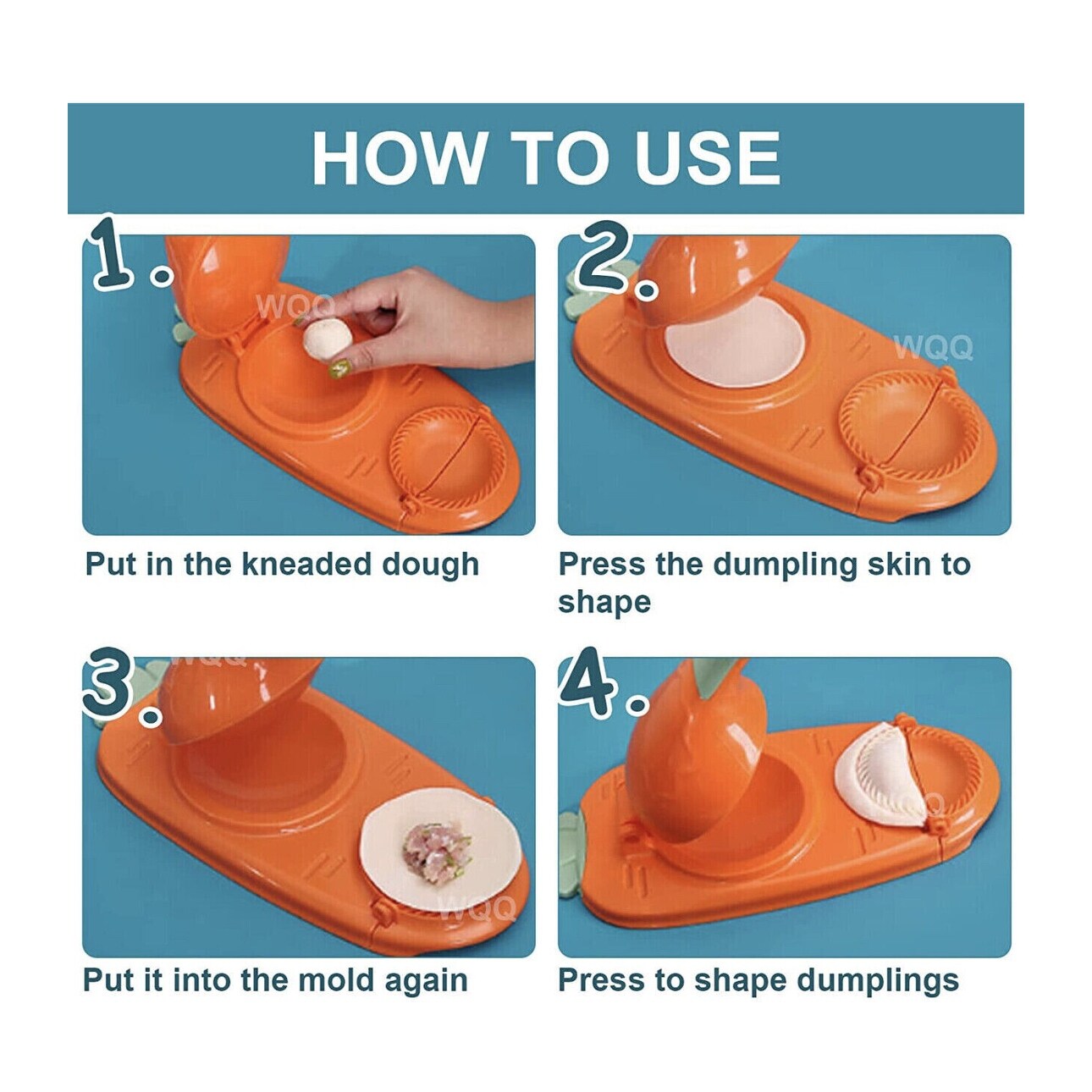 HOW TO USE

1.

WQQ

Put in the kneaded dough

2.

WQQ

Press the dumpling skin to shape

3.

WQQ

WQQ

Put it into the mold again

4.

Press to shape dumplings