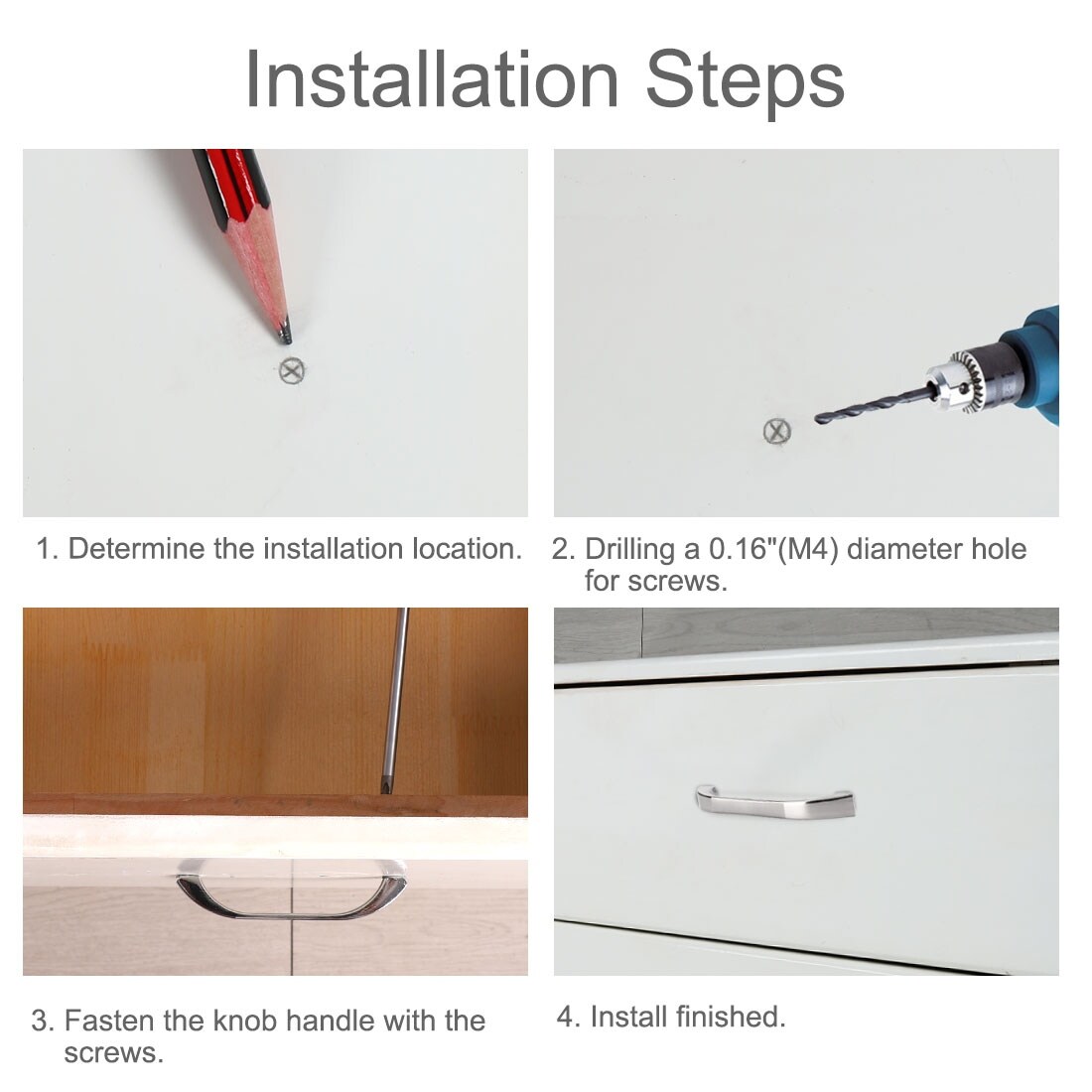 Installation Steps

1. Determine the installation location.

2. Drilling a 0.16"(M4) diameter hole for screws.

3. Fasten the knob handle with the screws.

4. Install finished.