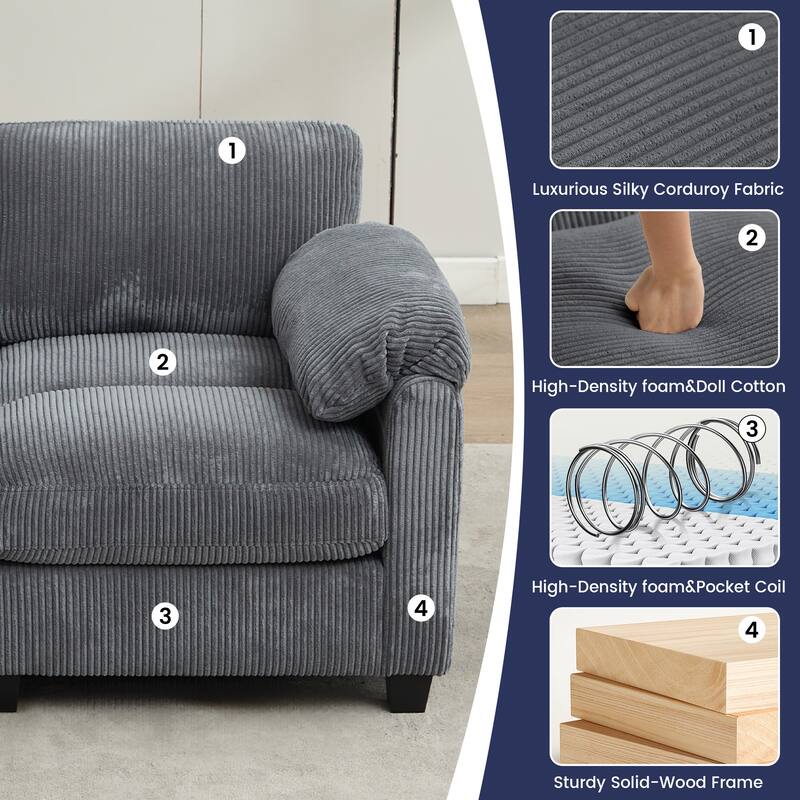 1

2

3

4

1

Luxurious Silky Corduroy Fabric

2

High-Density foam&Doll Cotton

3

High-Density foam&Pocket Coil

4

Sturdy Solid-Wood Frame