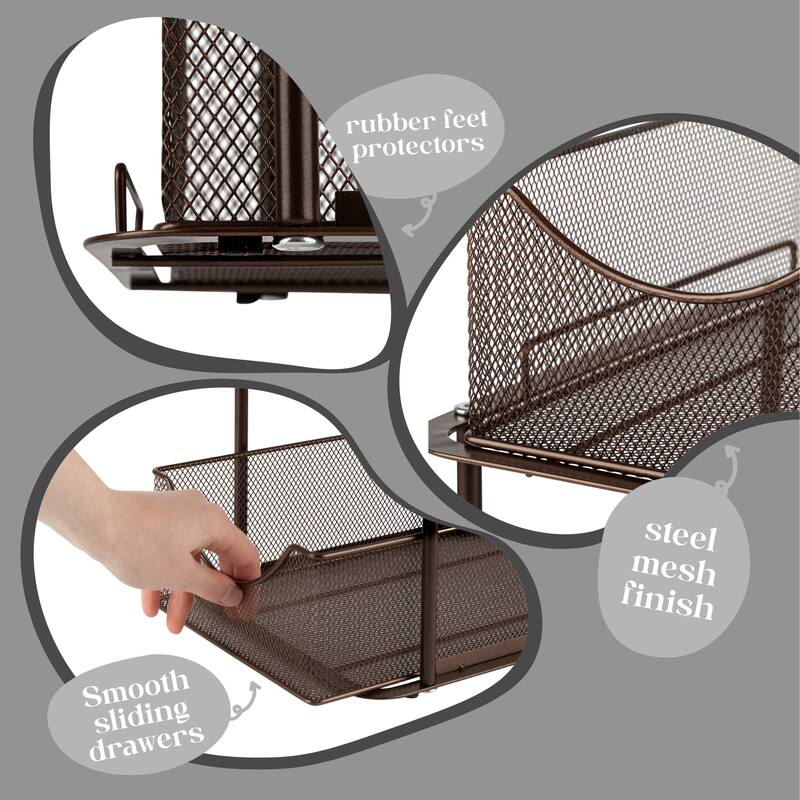 rubber feet protectors

steel mesh finish

Smooth sliding drawers