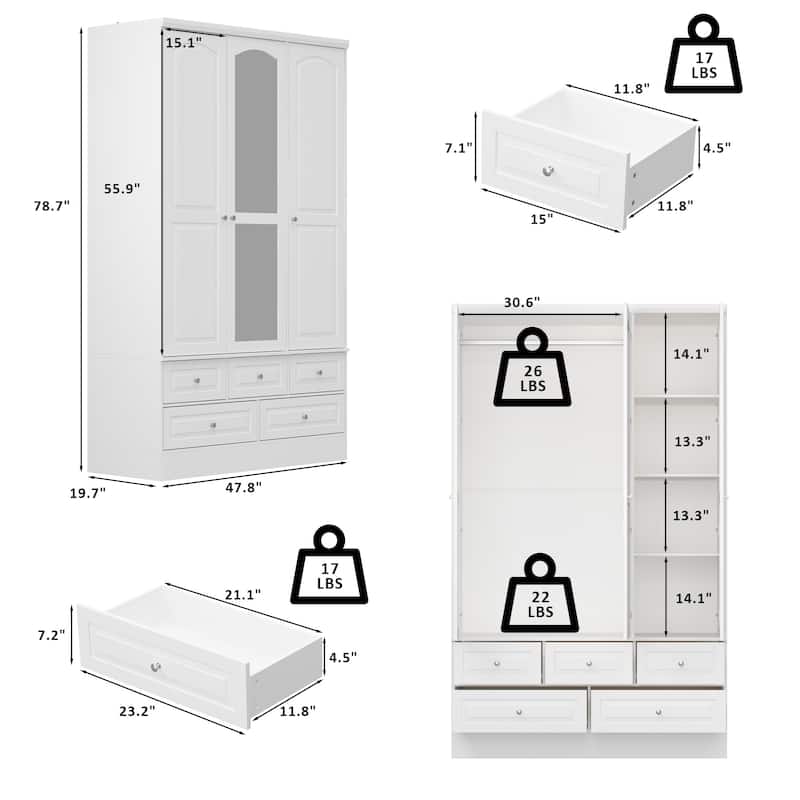 15.1"

78.7"

55.9"

19.7"

47.8"

17
LBS

11.8"

7.1"

4.5"

15"

11.8"

30.6"

26
LBS

14.1"

13.3"

13.3"

22
LBS

14.1"

17
LBS

21.1"

7.2"

4.5"

23.2"

11.8"