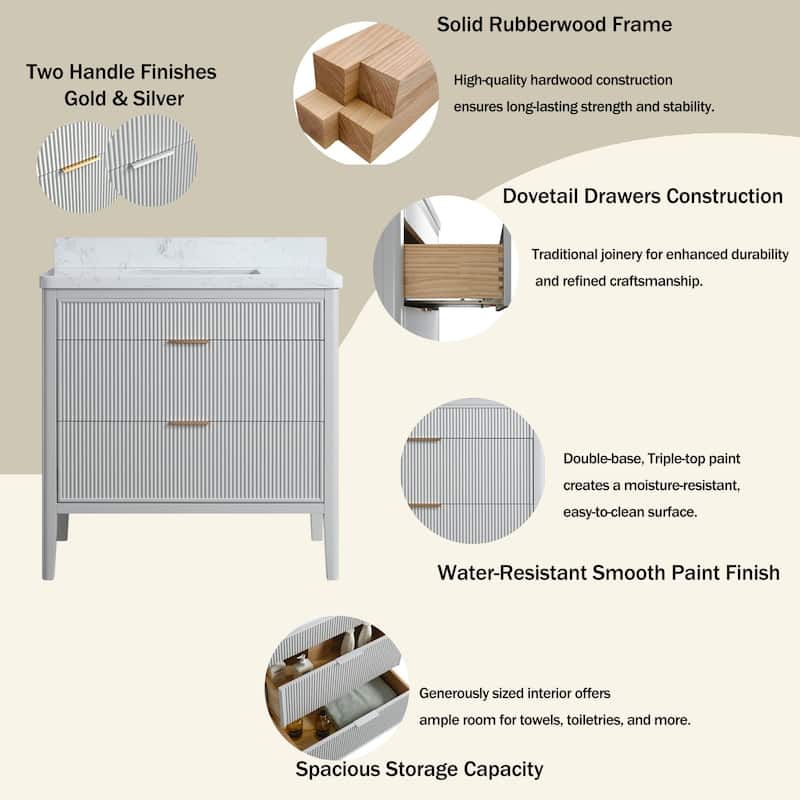 Two Handle Finishes
Gold & Silver

Solid Rubberwood Frame

High-quality hardwood construction ensures long-lasting strength and stability.

Dovetail Drawers Construction

Traditional joinery for enhanced durability and refined craftsmanship.

Double-base, Triple-top paint creates a moisture-resistant, easy-to-clean surface.

Water-Resistant Smooth Paint Finish

Generously sized interior offers ample room for towels, toiletries, and more.

Spacious Storage Capacity