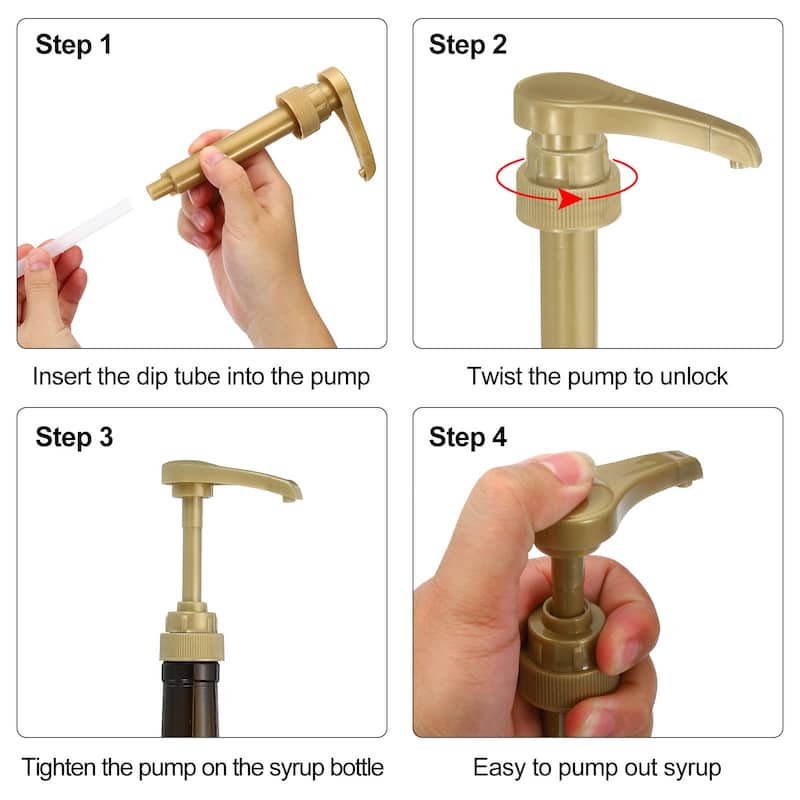 Step 1

Insert the dip tube into the pump

Step 2

Twist the pump to unlock

Step 3

Tighten the pump on the syrup bottle

Step 4

Easy to pump out syrup