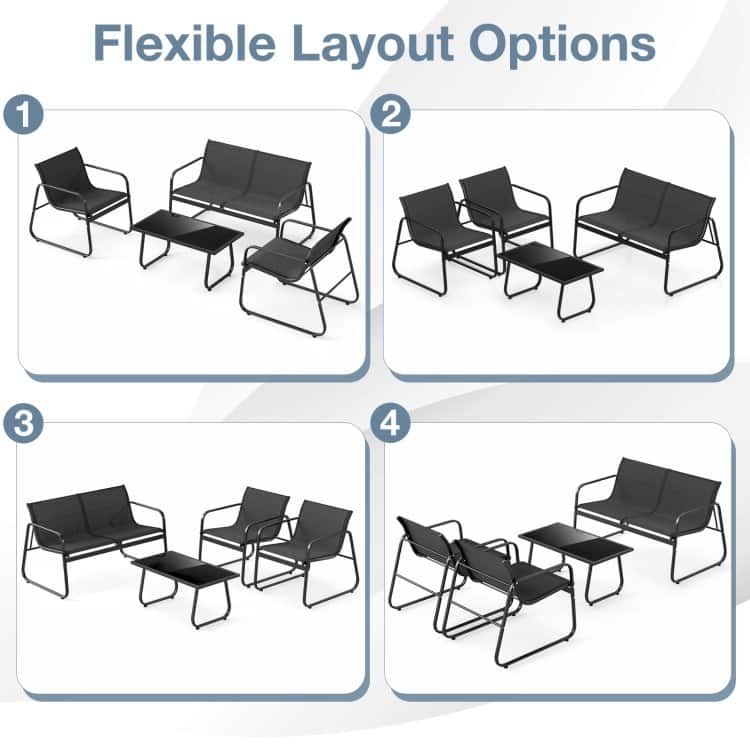 Flexible Layout Options

1

2

3

4