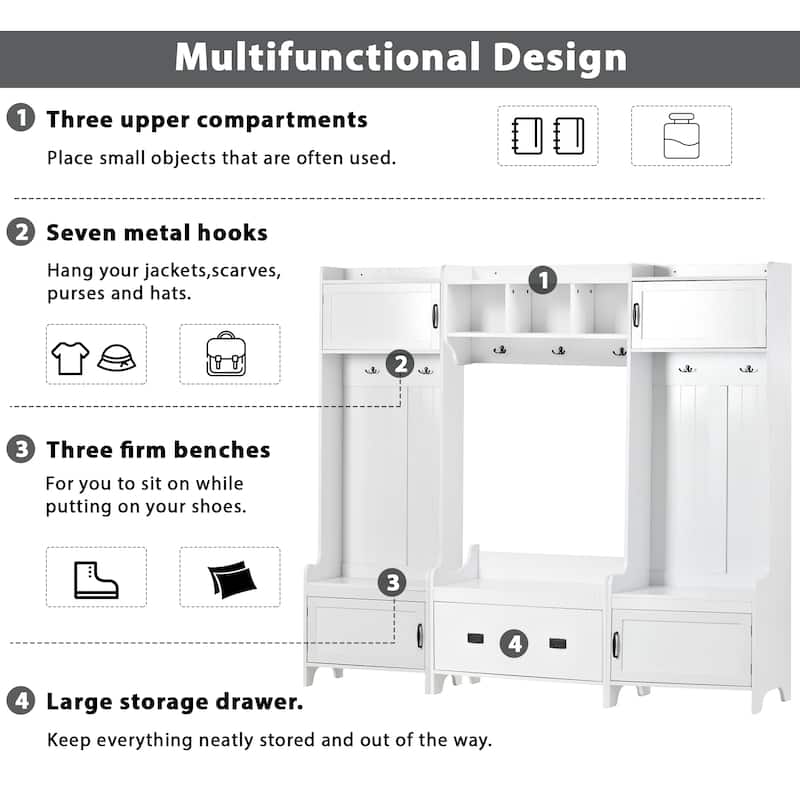 Multifunctional Design

1 Three upper compartments

Place small objects that are often used.

2 Seven metal hooks

Hang your jackets,scarves, purses and hats.

3 Three firm benches

For you to sit on while putting on your shoes.

4 Large storage drawer.

Keep everything neatly stored and out of the way.

1

2

3

4