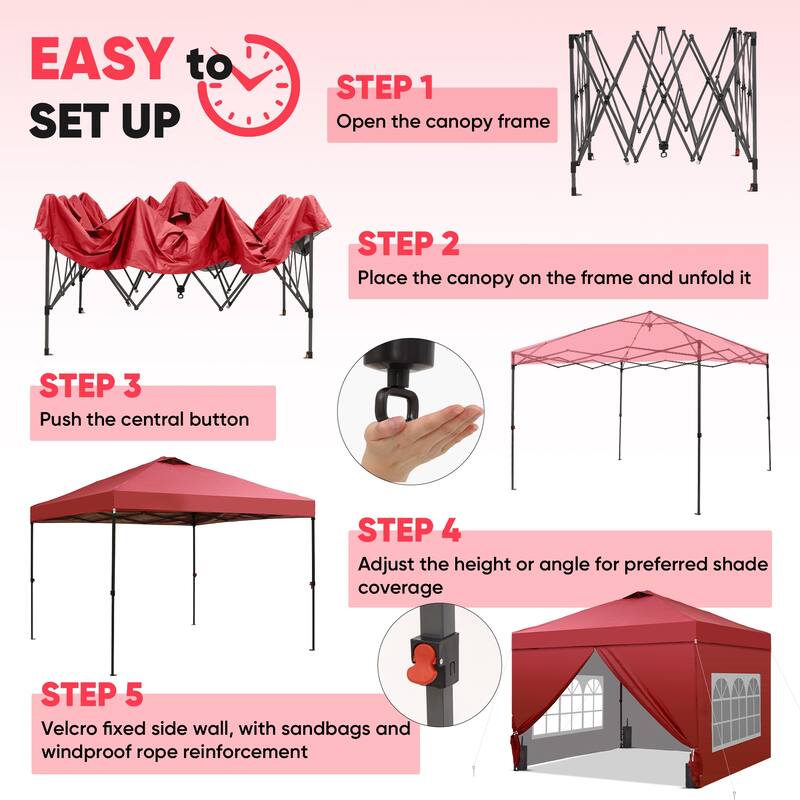 EASY to SET UP

STEP 1
Open the canopy frame

STEP 2
Place the canopy on the frame and unfold it

STEP 3
Push the central button

STEP 4
Adjust the height or angle for preferred shade coverage

STEP 5
Velcro fixed side wall, with sandbags and windproof rope reinforcement