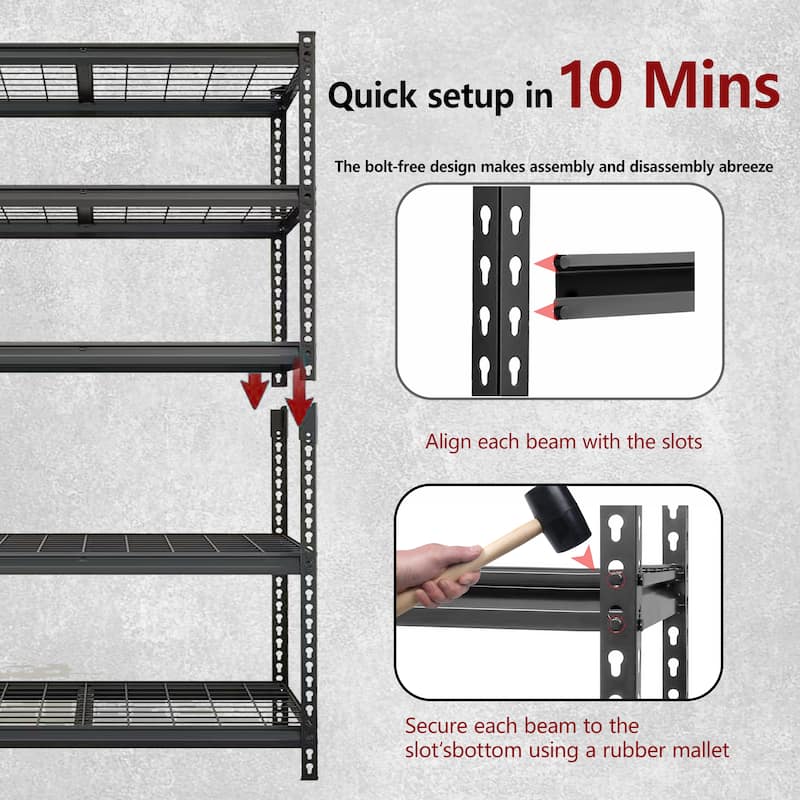 Quick setup in 10 Mins

The bolt-free design makes assembly and disassembly abreeze

Align each beam with the slots

Secure each beam to the slot'sbottom using a rubber mallet