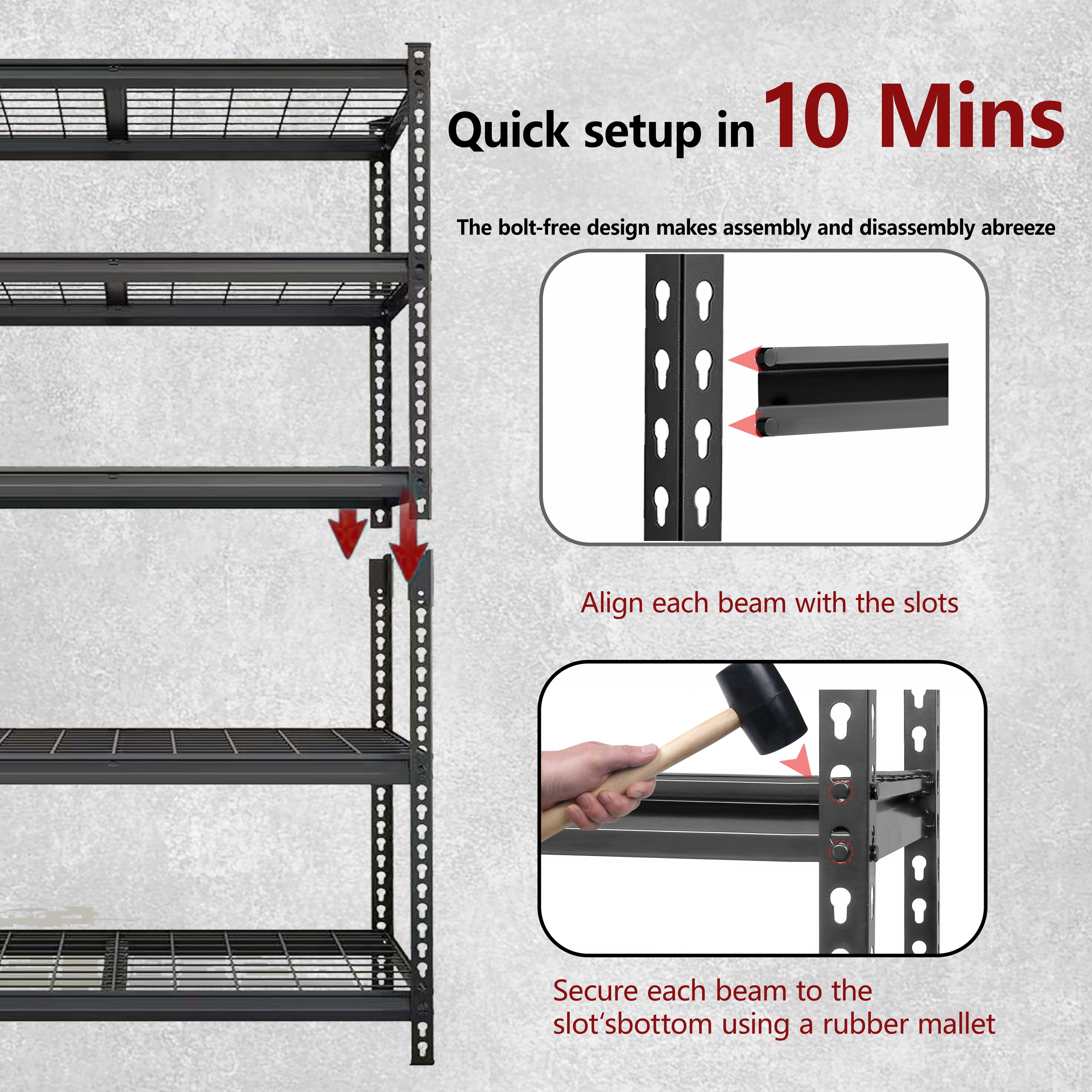 Quick setup in 10 Mins

The bolt-free design makes assembly and disassembly abreeze

Align each beam with the slots

Secure each beam to the slot‘sbottom using a rubber mallet