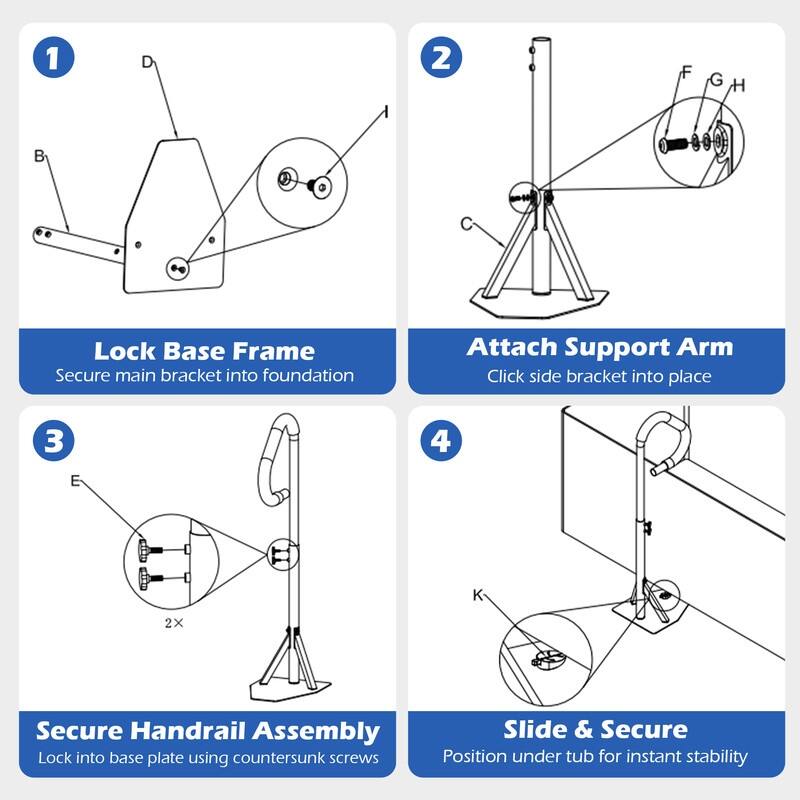 1

D

B

I

Lock Base Frame
Secure main bracket into foundation

2

F G H

C

Attach Support Arm
Click side bracket into place

3

E

2×

Secure Handrail Assembly
Lock into base plate using countersunk screws

4

K

Slide & Secure
Position under tub for instant stability