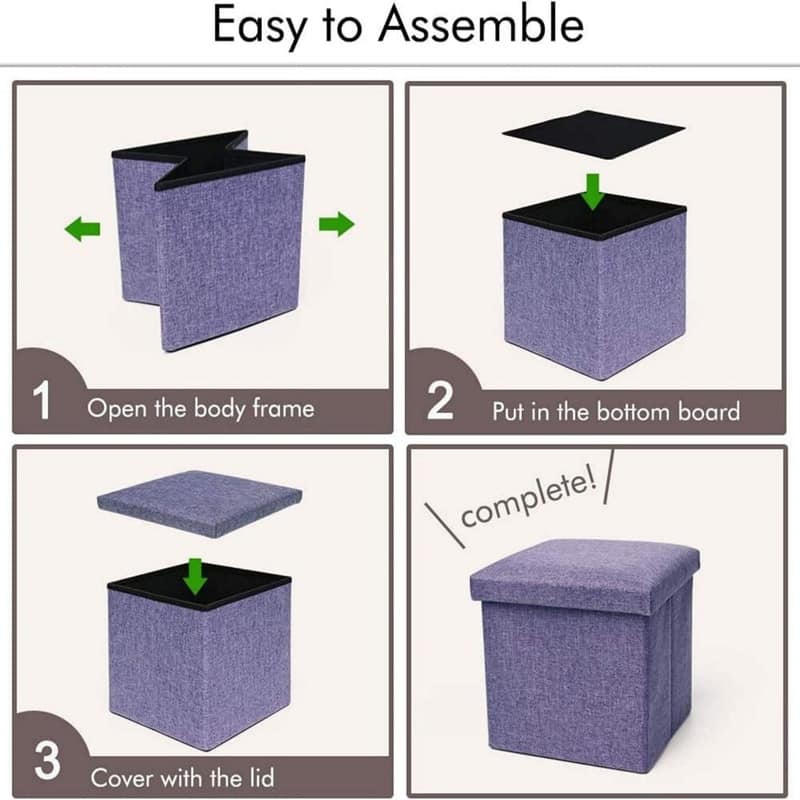 Easy to Assemble

1 Open the body frame

2 Put in the bottom board

3 Cover with the lid

complete!