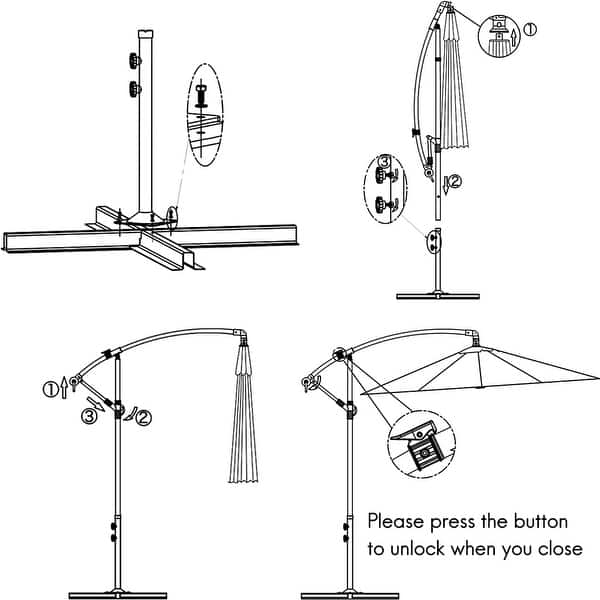 ①

③

②

①

③

②

Please press the button to unlock when you close