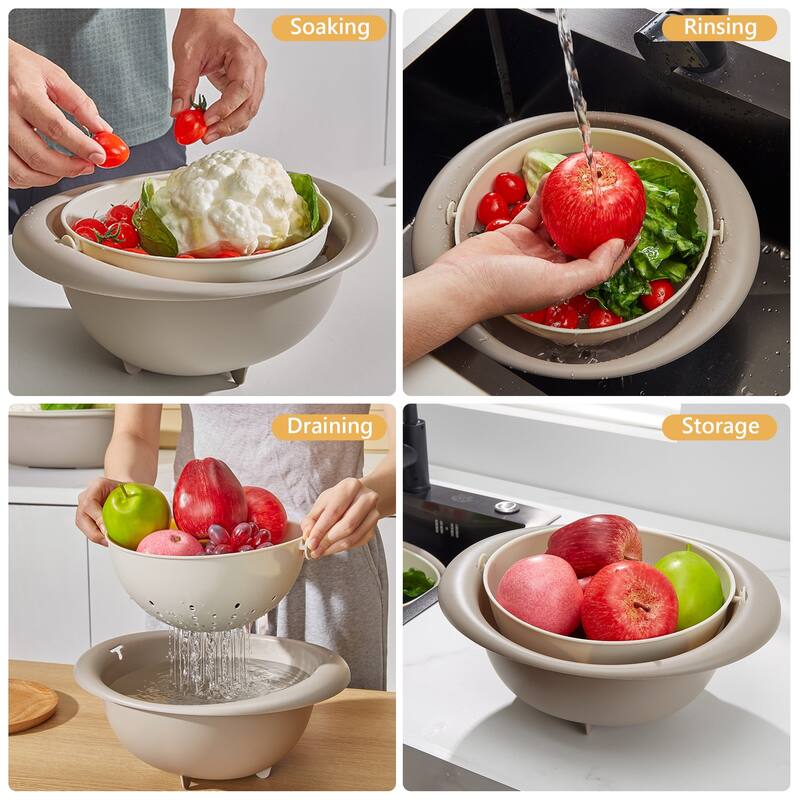 Soaking

Rinsing

Draining

Storage