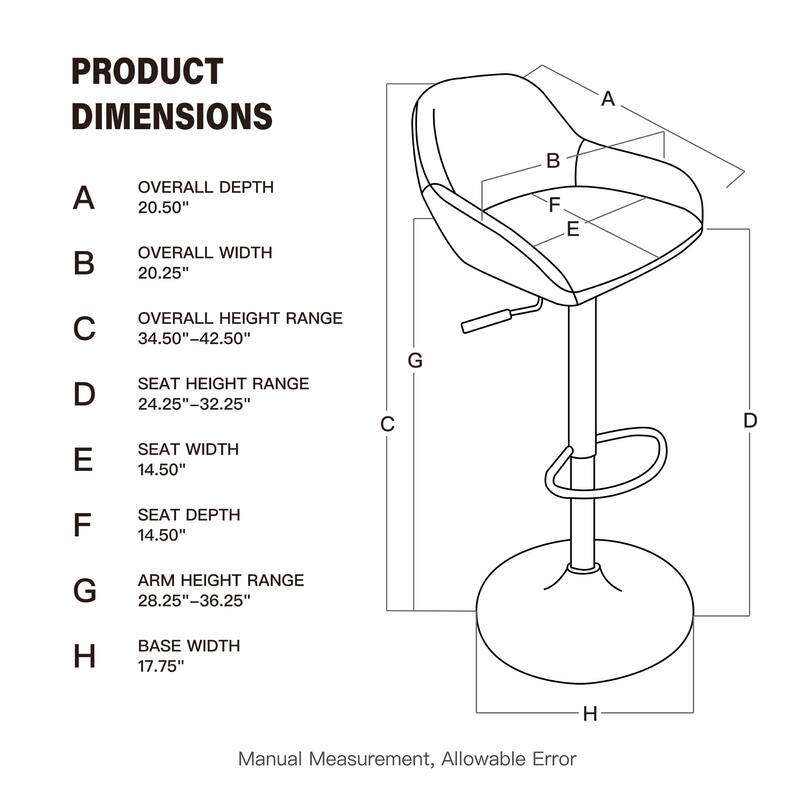 PRODUCT DIMENSIONS

A
OVERALL DEPTH
20.50"

B
OVERALL WIDTH
20.25"

C
OVERALL HEIGHT RANGE
34.50"–42.50"

D
SEAT HEIGHT RANGE
24.25"–32.25"

E
SEAT WIDTH
14.50"

F
SEAT DEPTH
14.50"

G
ARM HEIGHT RANGE
28.25"–36.25"

H
BASE WIDTH
17.75"

A
B
F
E
G
C
D
H

Manual Measurement, Allowable Error