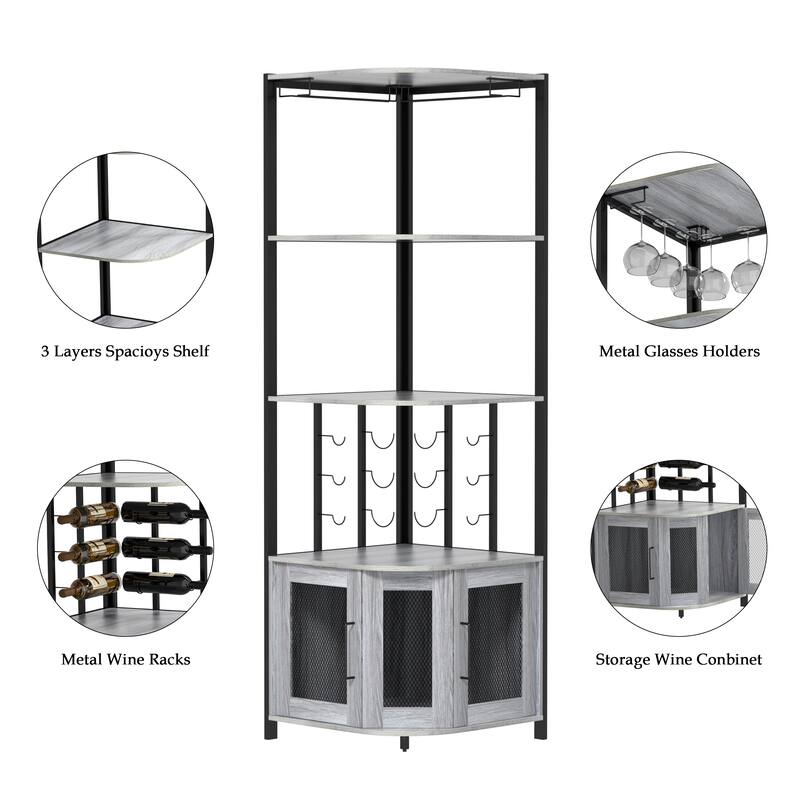 3 Layers Spacioys Shelf

Metal Glasses Holders

Metal Wine Racks

Storage Wine Conbinet