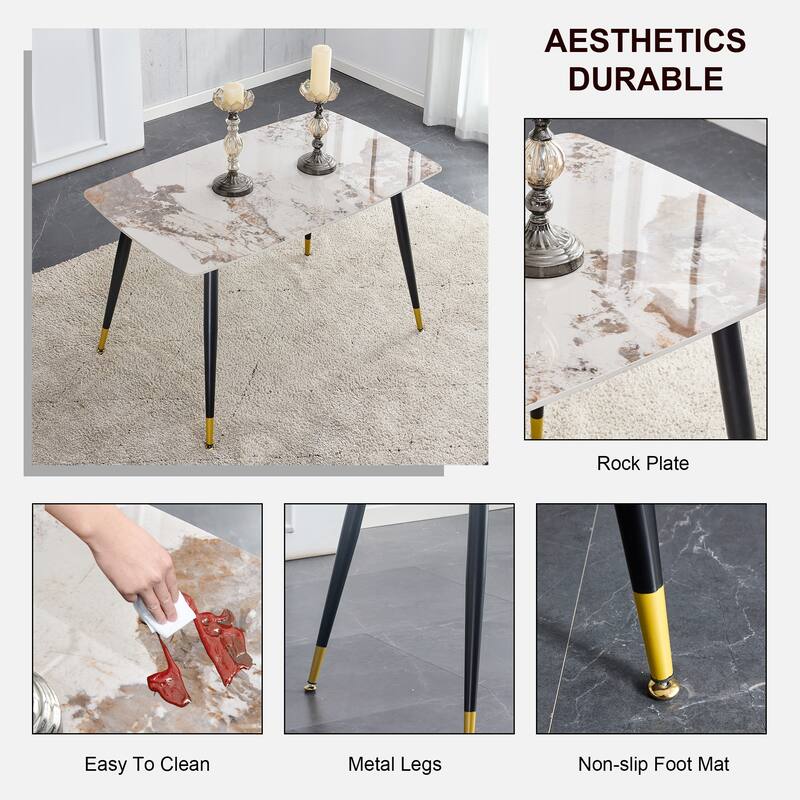 AESTHETICS
DURABLE

Rock Plate

Easy To Clean

Metal Legs

Non-slip Foot Mat