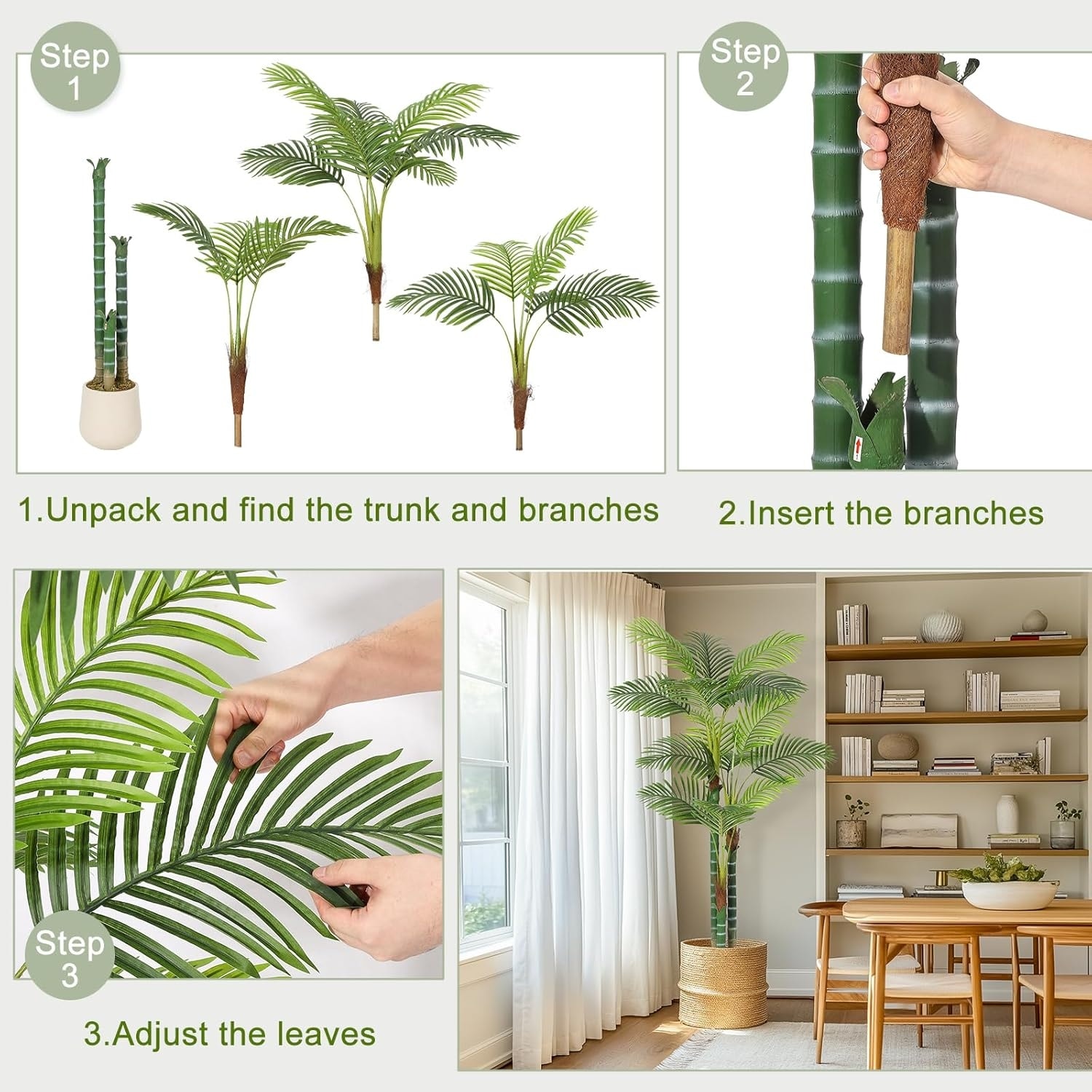 Step 1

Step 2

1.Unpack and find the trunk and branches

2.Insert the branches

Step 3

3.Adjust the leaves