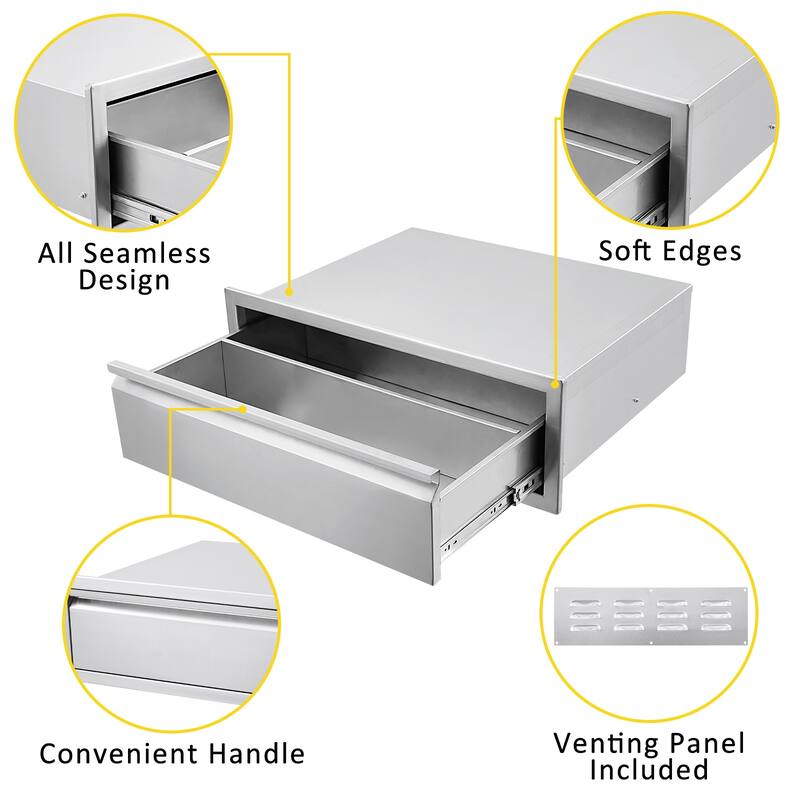 All Seamless Design

Soft Edges

Convenient Handle

Venting Panel Included