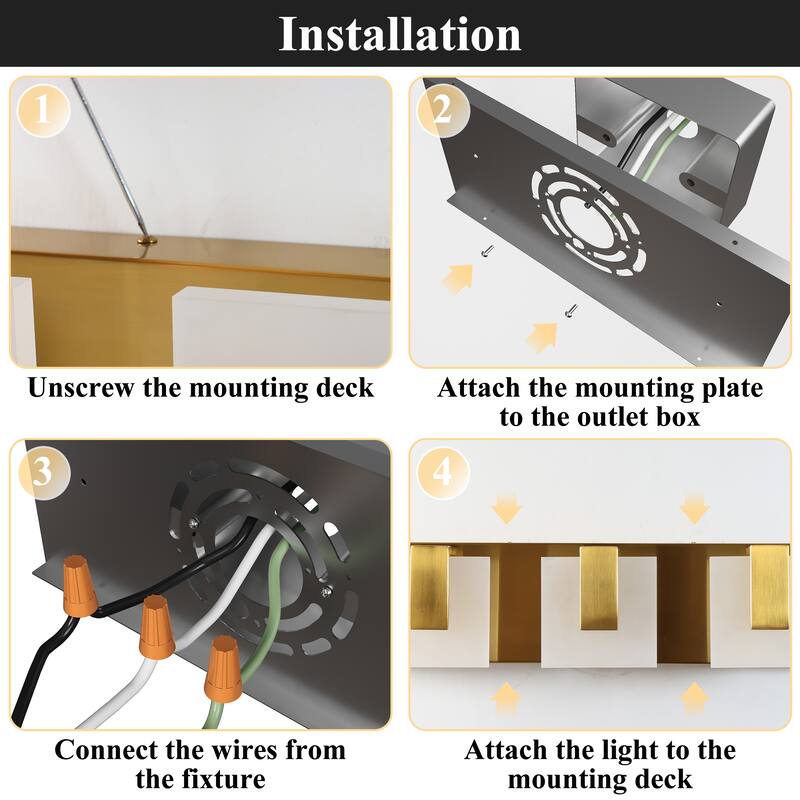 Installation

1

Unscrew the mounting deck

2

Attach the mounting plate to the outlet box

3

Connect the wires from the fixture

4

Attach the light to the mounting deck