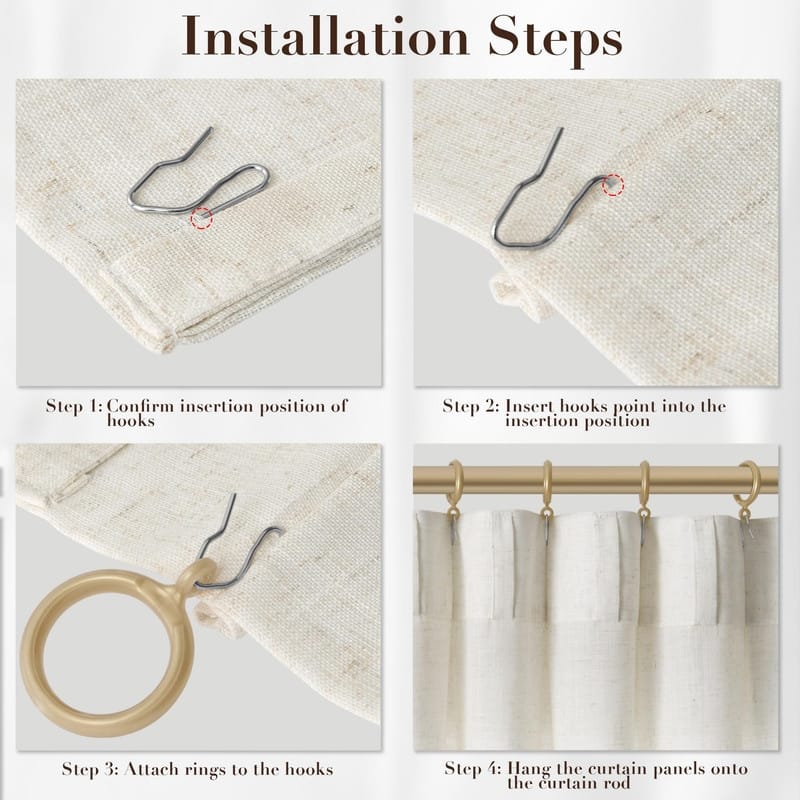 Installation Steps

Step 1: Confirm insertion position of hooks

Step 2: Insert hooks point into the insertion position

Step 3: Attach rings to the hooks

Step 4: Hang the curtain panels onto the curtain rod