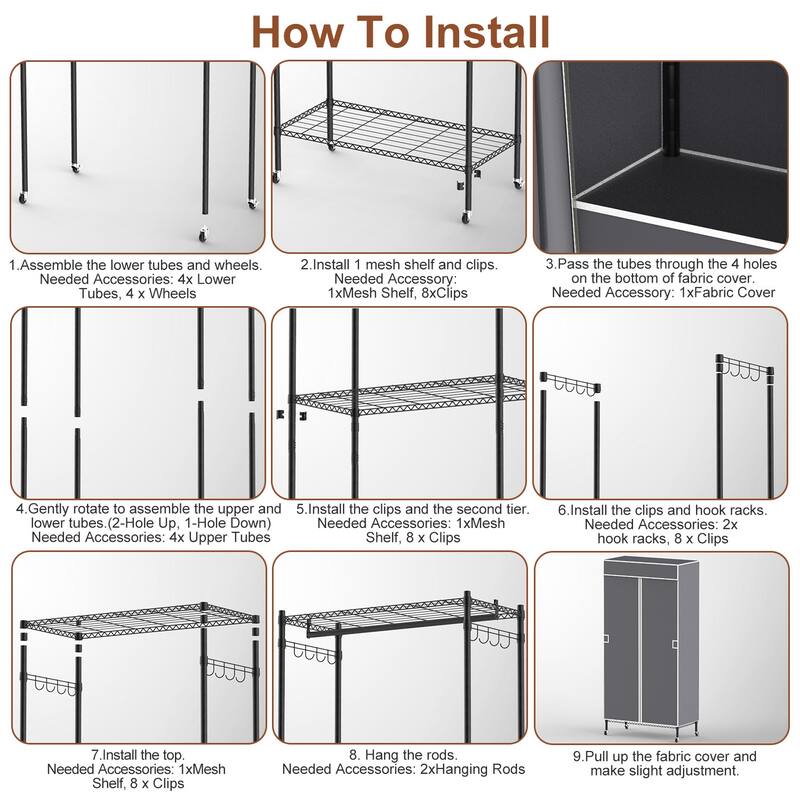 How To Install

1.Assemble the lower tubes and wheels. Needed Accessories: 4x Lower Tubes, 4 x Wheels

2.Install 1 mesh shelf and clips. Needed Accessory: 1xMesh Shelf, 8xClips

3.Pass the tubes through the 4 holes on the bottom of fabric cover. Needed Accessory: 1xFabric Cover

4.Gently rotate to assemble the upper and lower tubes.(2-Hole Up, 1-Hole Down) Needed Accessories: 4x Upper Tubes

5.Install the clips and the second tier. Needed Accessories: 1xMesh Shelf, 8 x Clips

6.Install the clips and hook racks. Needed Accessories: 2x hook racks, 8 x Clips

7.Install the top. Needed Accessories: 1xMesh Shelf, 8 x Clips

8. Hang the rods. Needed Accessories: 2xHanging Rods

9.Pull up the fabric cover and make slight adjustment.