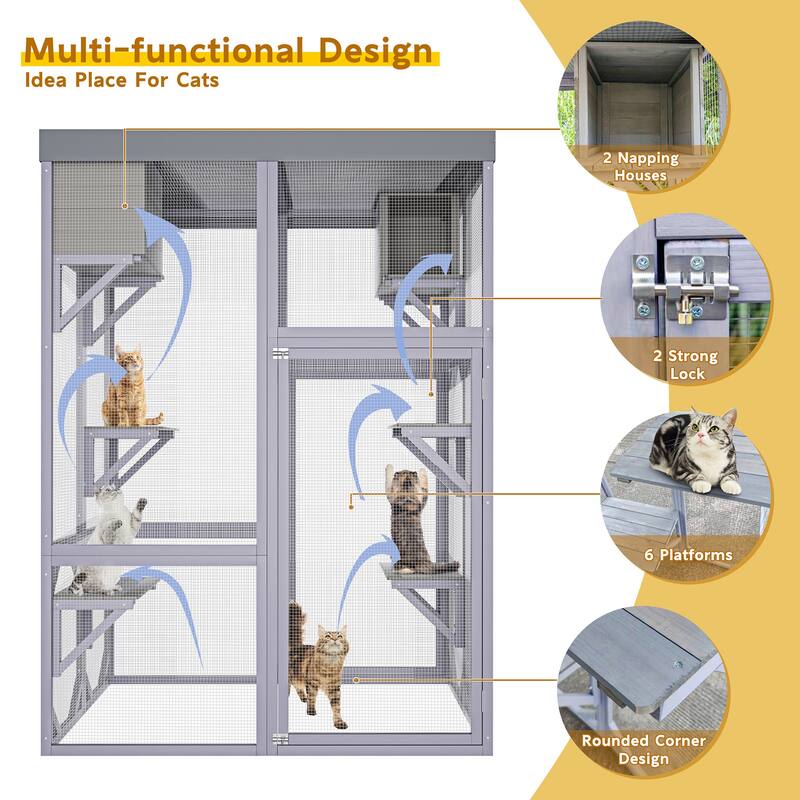 Multi-functional Design
Idea Place For Cats

2 Napping Houses

2 Strong Lock

6 Platforms

Rounded Corner Design