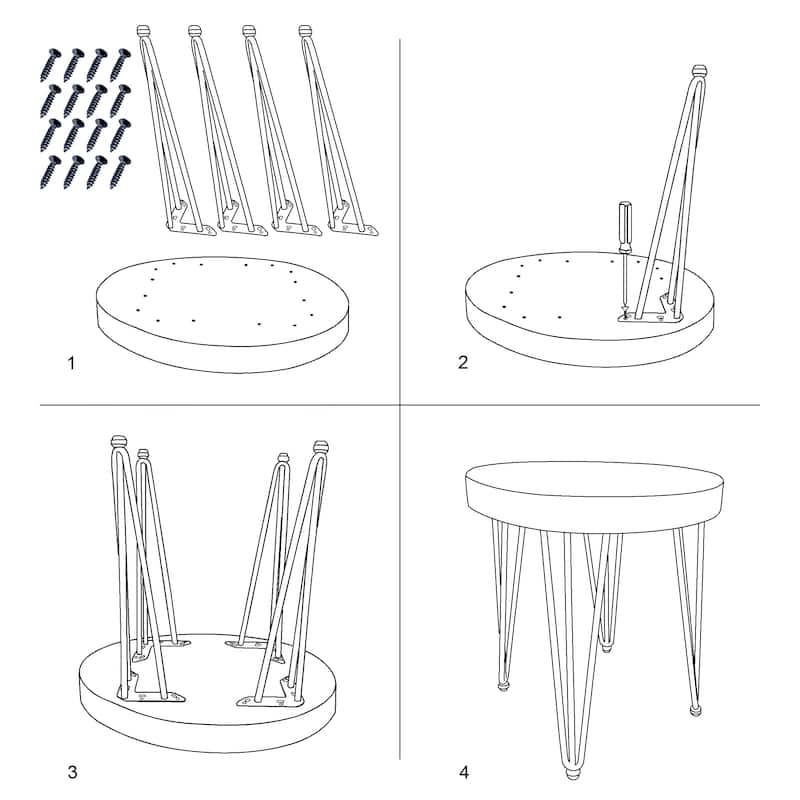 1

2

3

4