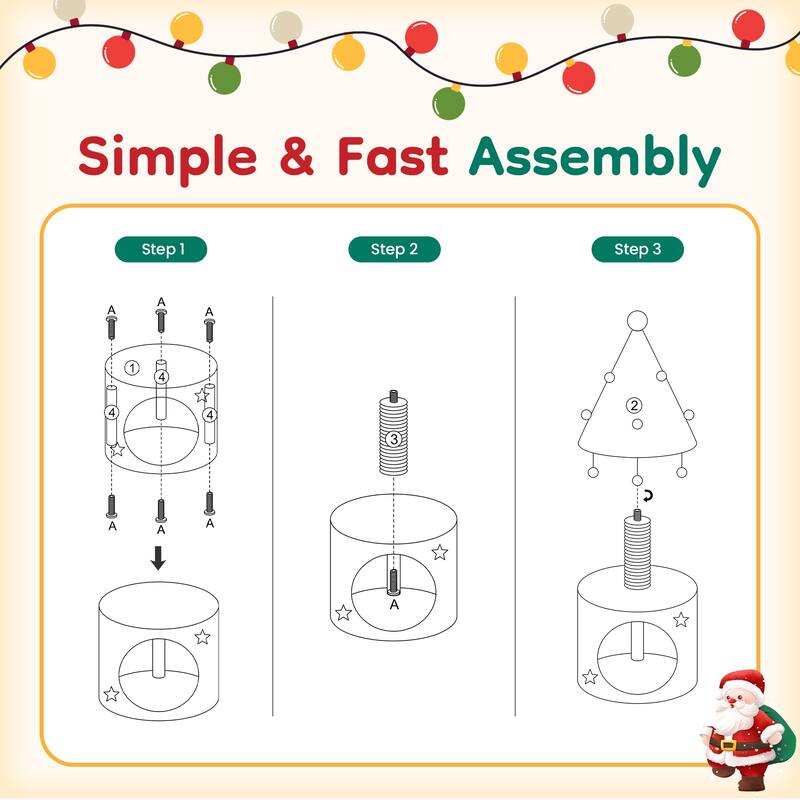 Simple & Fast Assembly

Step 1

A A A

①

④

④ ④

A A A

Step 2

③

A

Step 3

②